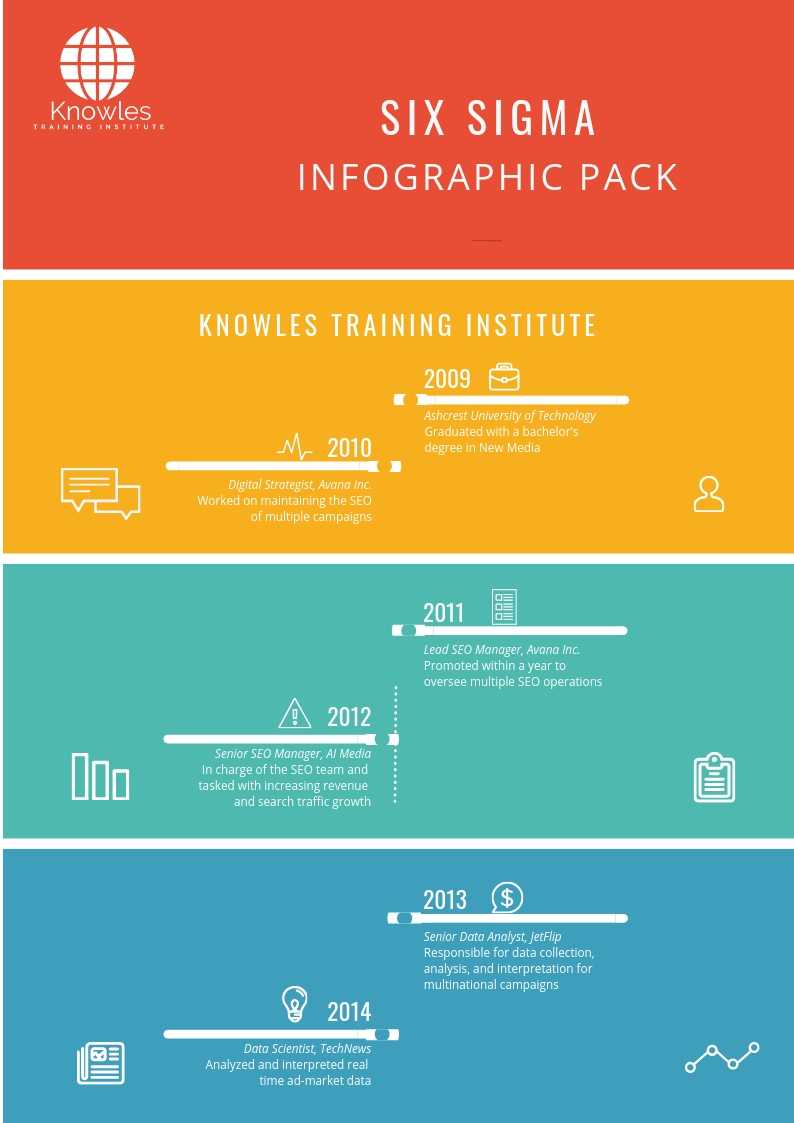 Knowles
TRAINING INSTITUTE

SIX SIGMA
INFOGRAPHIC PACK

KNOWLES TRAINING INSTITUTE

2009
Ashcrest University of Technology
Graduated with a bachelor's degree in New Media

2010
Digital Strategist, Avana Inc.
Worked on maintaining the SEO of multiple campaigns

2011
Lead SEO Manager, Avana Inc.
Promoted within a year to oversee multiple SEO operations

2012
Senior SEO Manager, AI Media
In charge of the SEO team and tasked with increasing revenue and search traffic growth

2013
Senior Data Analyst, JetFlip
Responsible for data collection, analysis, and interpretation for multinational campaigns

2014
Data Scientist, TechNews
Analyzed and interpreted real time ad-market data