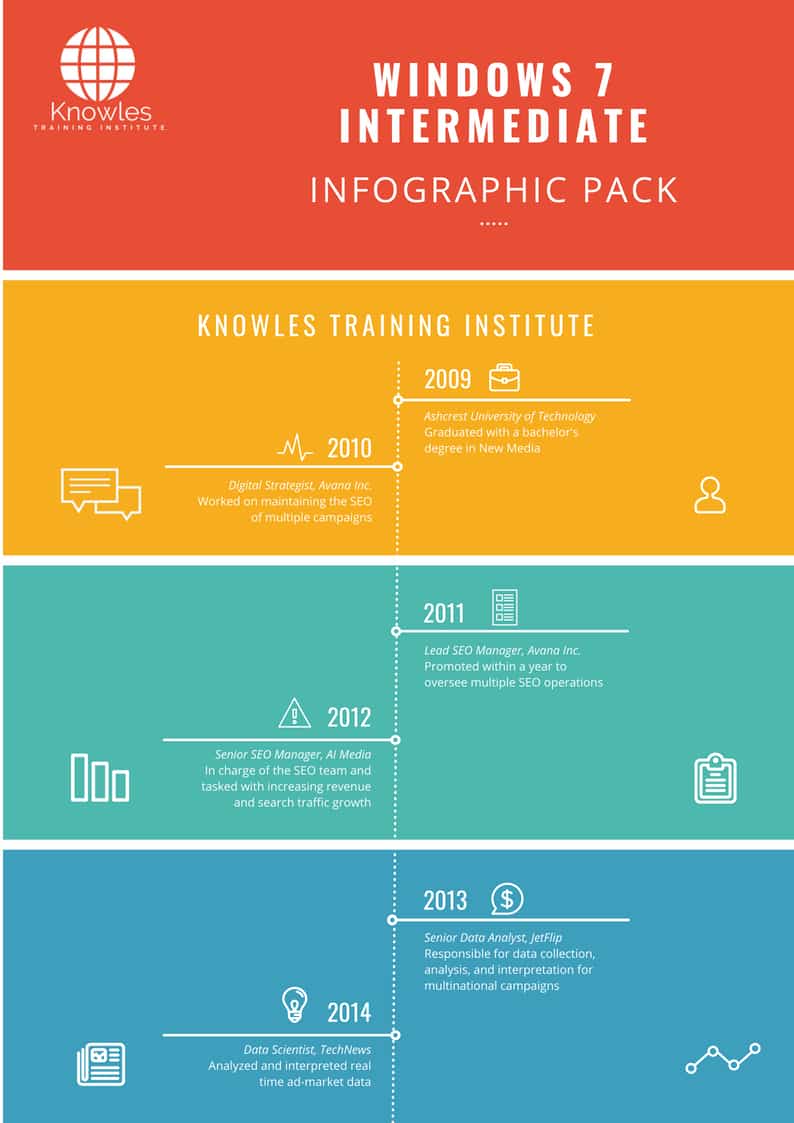 Knowles
TRAINING INSTITUTE

WINDOWS 7 INTERMEDIATE

INFOGRAPHIC PACK

KNOWLES TRAINING INSTITUTE

2009
Ashcrest University of Technology
Graduated with a bachelor's degree in New Media

2010
Digital Strategist, Avana Inc.
Worked on maintaining the SEO of multiple campaigns

2011
Lead SEO Manager, Avana Inc.
Promoted within a year to oversee multiple SEO operations

2012
Senior SEO Manager, AI Media
In charge of the SEO team and tasked with increasing revenue and search traffic growth

2013
Senior Data Analyst, JetFlip
Responsible for data collection, analysis, and interpretation for multinational campaigns

2014
Data Scientist, TechNews
Analyzed and interpreted real time ad-market data