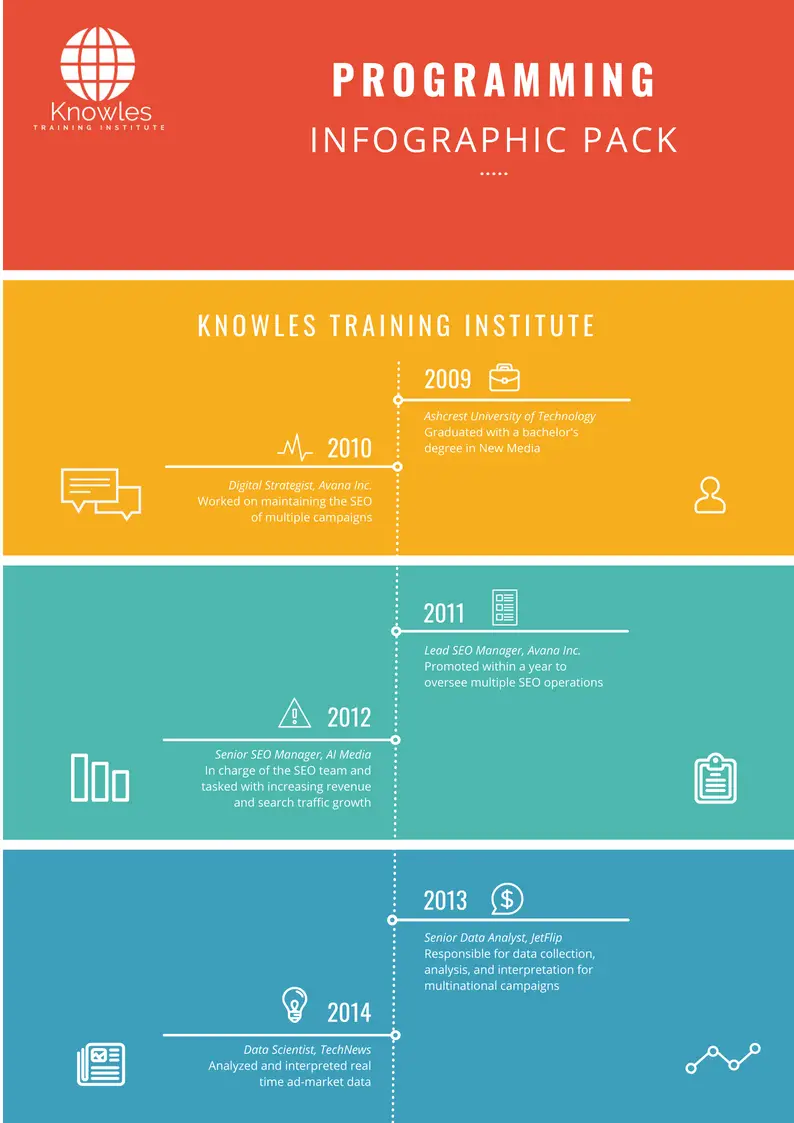 Knowles
TRAINING INSTITUTE

PROGRAMMING
INFOGRAPHIC PACK

KNOWLES TRAINING INSTITUTE

2009
Ashcrest University of Technology
Graduated with a bachelor's degree in New Media

2010
Digital Strategist, Avana Inc.
Worked on maintaining the SEO of multiple campaigns

2011
Lead SEO Manager, Avana Inc.
Promoted within a year to oversee multiple SEO operations

2012
Senior SEO Manager, AI Media
In charge of the SEO team and tasked with increasing revenue and search traffic growth

2013
Senior Data Analyst, JetFlip
Responsible for data collection, analysis, and interpretation for multinational campaigns

2014
Data Scientist, TechNews
Analyzed and interpreted real time ad-market data