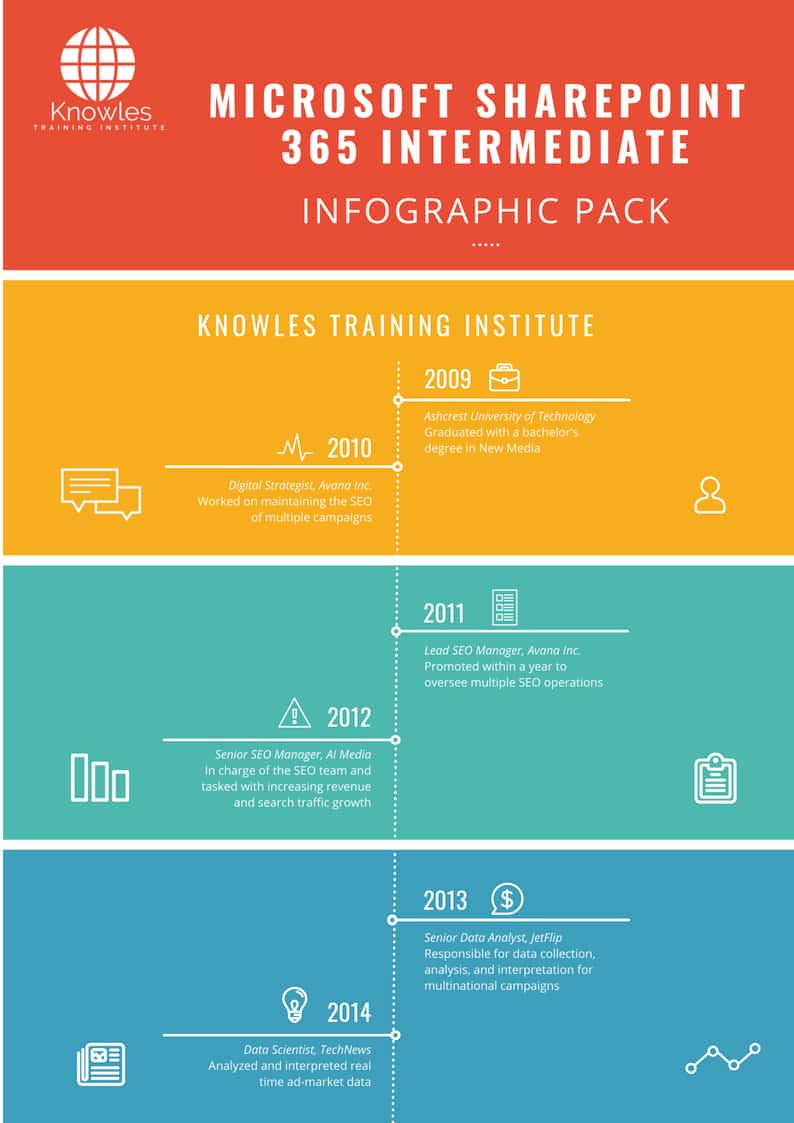 Knowles
TRAINING INSTITUTE

MICROSOFT SHAREPOINT 365 INTERMEDIATE

INFOGRAPHIC PACK

KNOWLES TRAINING INSTITUTE

2009

Ashcrest University of Technology
Graduated with a bachelor's degree in New Media

2010

Digital Strategist, Avana Inc.
Worked on maintaining the SEO of multiple campaigns

2011

Lead SEO Manager, Avana Inc.
Promoted within a year to oversee multiple SEO operations

2012

Senior SEO Manager, AI Media
In charge of the SEO team and tasked with increasing revenue and search traffic growth

2013

Senior Data Analyst, JetFlip
Responsible for data collection, analysis, and interpretation for multinational campaigns

2014

Data Scientist, TechNews
Analyzed and interpreted real time ad-market data