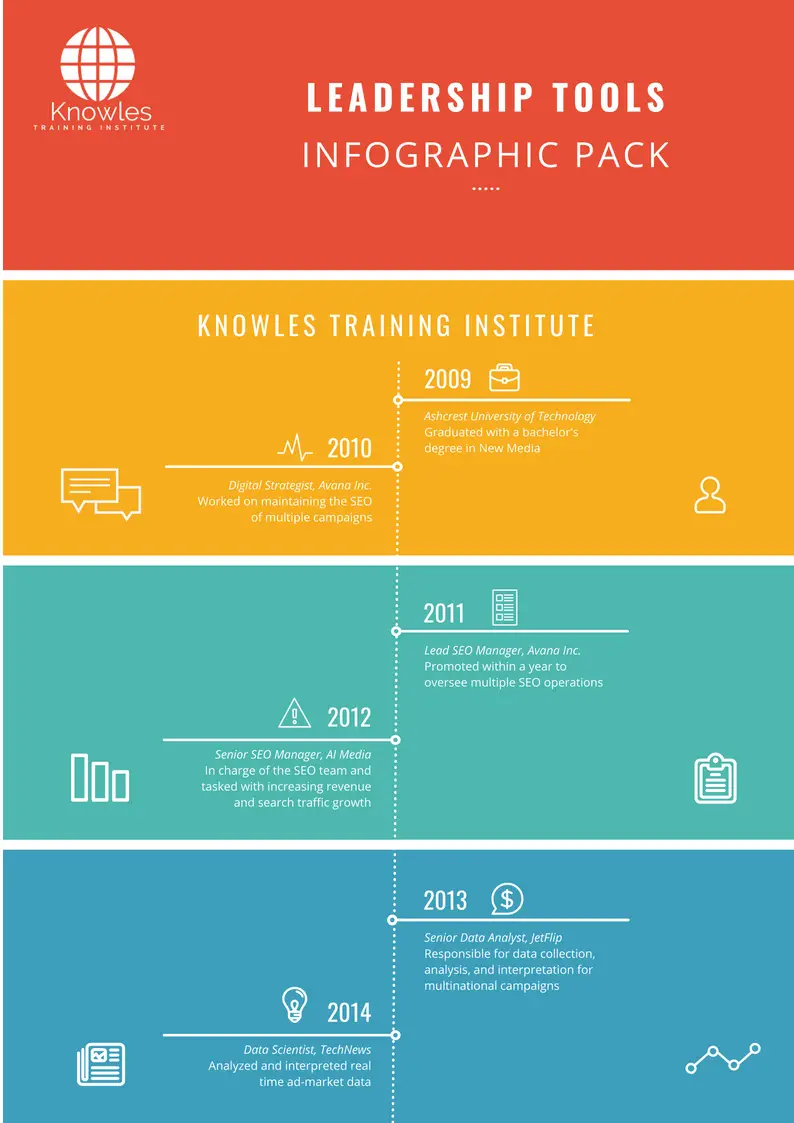 Knowles
TRAINING INSTITUTE

LEADERSHIP TOOLS
INFOGRAPHIC PACK

KNOWLES TRAINING INSTITUTE

2009
Ashcrest University of Technology
Graduated with a bachelor's degree in New Media

2010
Digital Strategist, Avana Inc.
Worked on maintaining the SEO of multiple campaigns

2011
Lead SEO Manager, Avana Inc.
Promoted within a year to oversee multiple SEO operations

2012
Senior SEO Manager, AI Media
In charge of the SEO team and tasked with increasing revenue and search traffic growth

2013
Senior Data Analyst, JetFlip
Responsible for data collection, analysis, and interpretation for multinational campaigns

2014
Data Scientist, TechNews
Analyzed and interpreted real time ad-market data