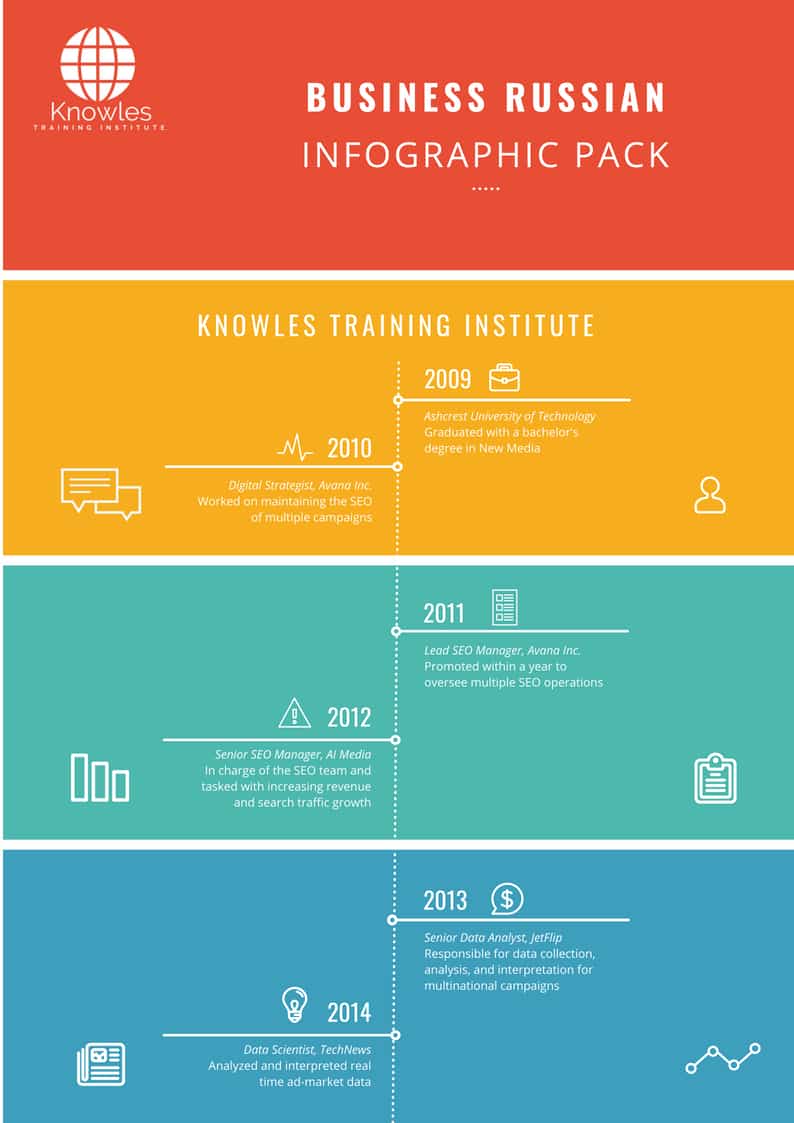 Knowles
TRAINING INSTITUTE

BUSINESS RUSSIAN
INFOGRAPHIC PACK

KNOWLES TRAINING INSTITUTE

2009
Ashcrest University of Technology
Graduated with a bachelor's degree in New Media

2010
Digital Strategist, Avana Inc.
Worked on maintaining the SEO of multiple campaigns

2011
Lead SEO Manager, Avana Inc.
Promoted within a year to oversee multiple SEO operations

2012
Senior SEO Manager, AI Media
In charge of the SEO team and tasked with increasing revenue and search traffic growth

2013
Senior Data Analyst, JetFlip
Responsible for data collection, analysis, and interpretation for multinational campaigns

2014
Data Scientist, TechNews
Analyzed and interpreted real time ad-market data