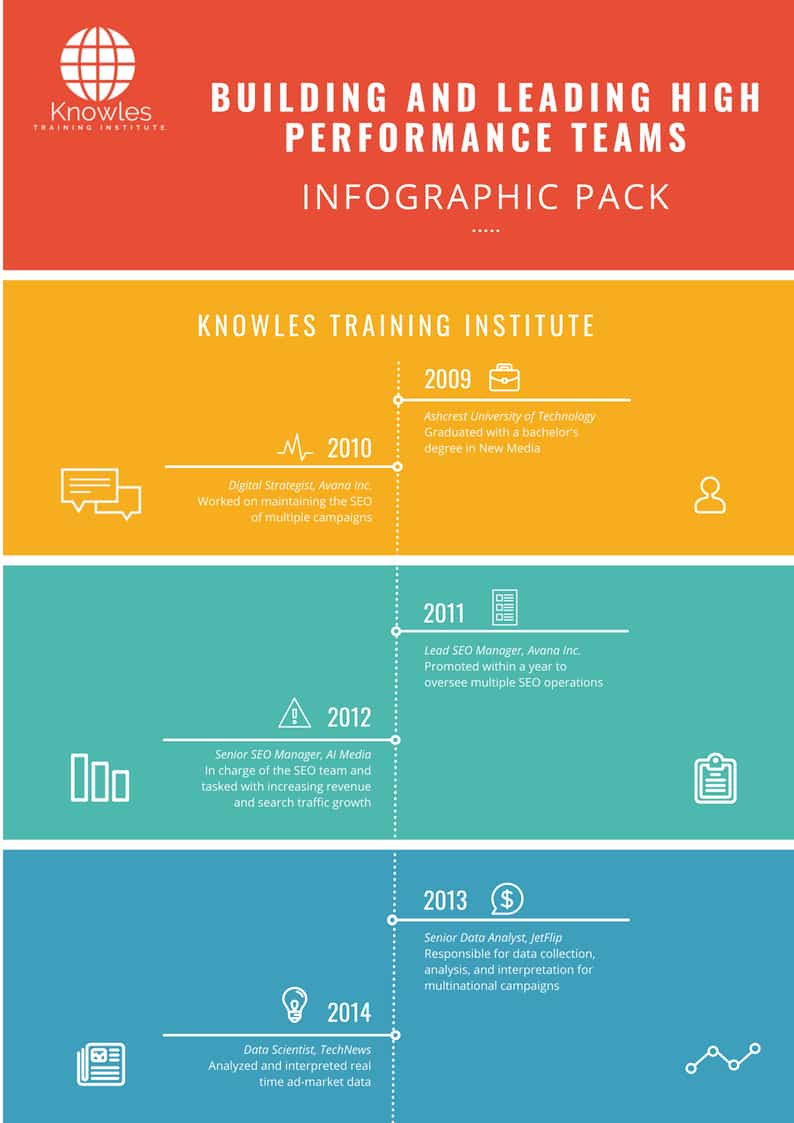 Knowles
TRAINING INSTITUTE

BUILDING AND LEADING HIGH PERFORMANCE TEAMS

INFOGRAPHIC PACK

KNOWLES TRAINING INSTITUTE

2009

Ashcrest University of Technology
Graduated with a bachelor's degree in New Media

2010

Digital Strategist, Avana Inc.
Worked on maintaining the SEO of multiple campaigns

2011

Lead SEO Manager, Avana Inc.
Promoted within a year to oversee multiple SEO operations

2012

Senior SEO Manager, AI Media
In charge of the SEO team and tasked with increasing revenue and search traffic growth

2013

Senior Data Analyst, JetFlip
Responsible for data collection, analysis, and interpretation for multinational campaigns

2014

Data Scientist, TechNews
Analyzed and interpreted real time ad-market data