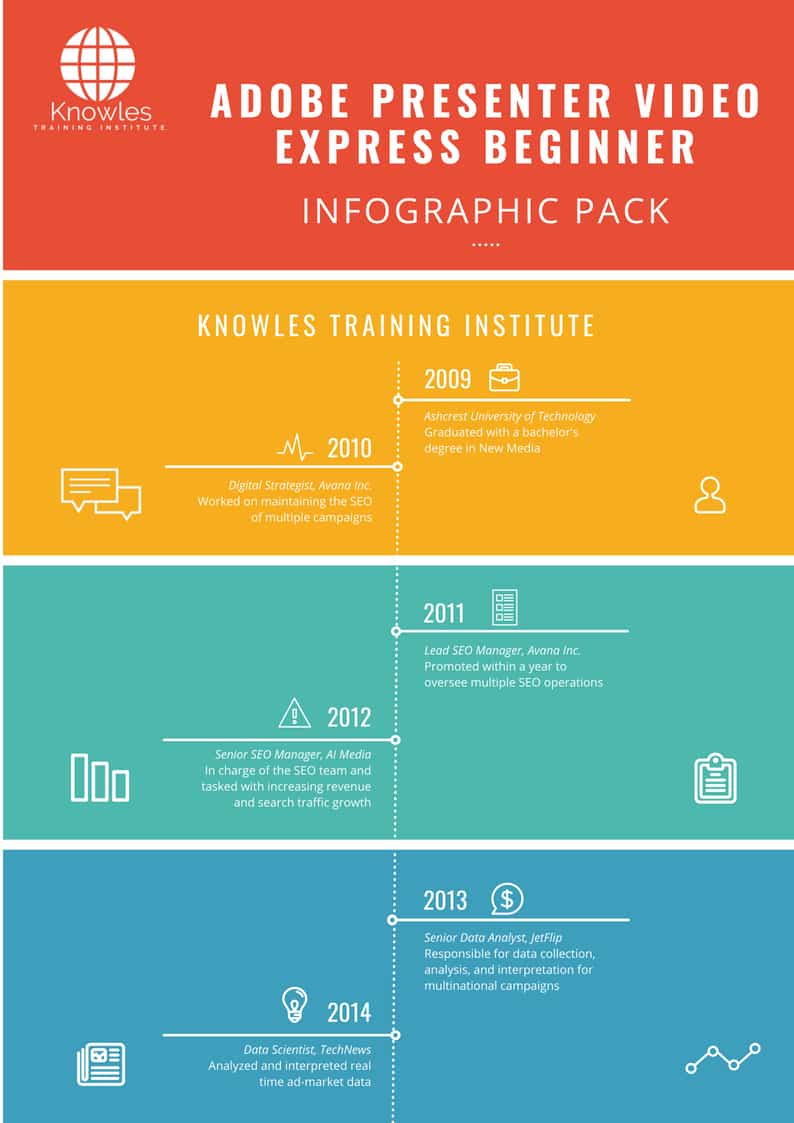 Knowles
TRAINING INSTITUTE

ADOBE PRESENTER VIDEO EXPRESS BEGINNER

INFOGRAPHIC PACK

KNOWLES TRAINING INSTITUTE

2009
Ashcrest University of Technology
Graduated with a bachelor's degree in New Media

2010
Digital Strategist, Avana Inc.
Worked on maintaining the SEO of multiple campaigns

2011
Lead SEO Manager, Avana Inc.
Promoted within a year to oversee multiple SEO operations

2012
Senior SEO Manager, AI Media
In charge of the SEO team and tasked with increasing revenue and search traffic growth

2013
Senior Data Analyst, JetFlip
Responsible for data collection, analysis, and interpretation for multinational campaigns

2014
Data Scientist, TechNews
Analyzed and interpreted real time ad-market data