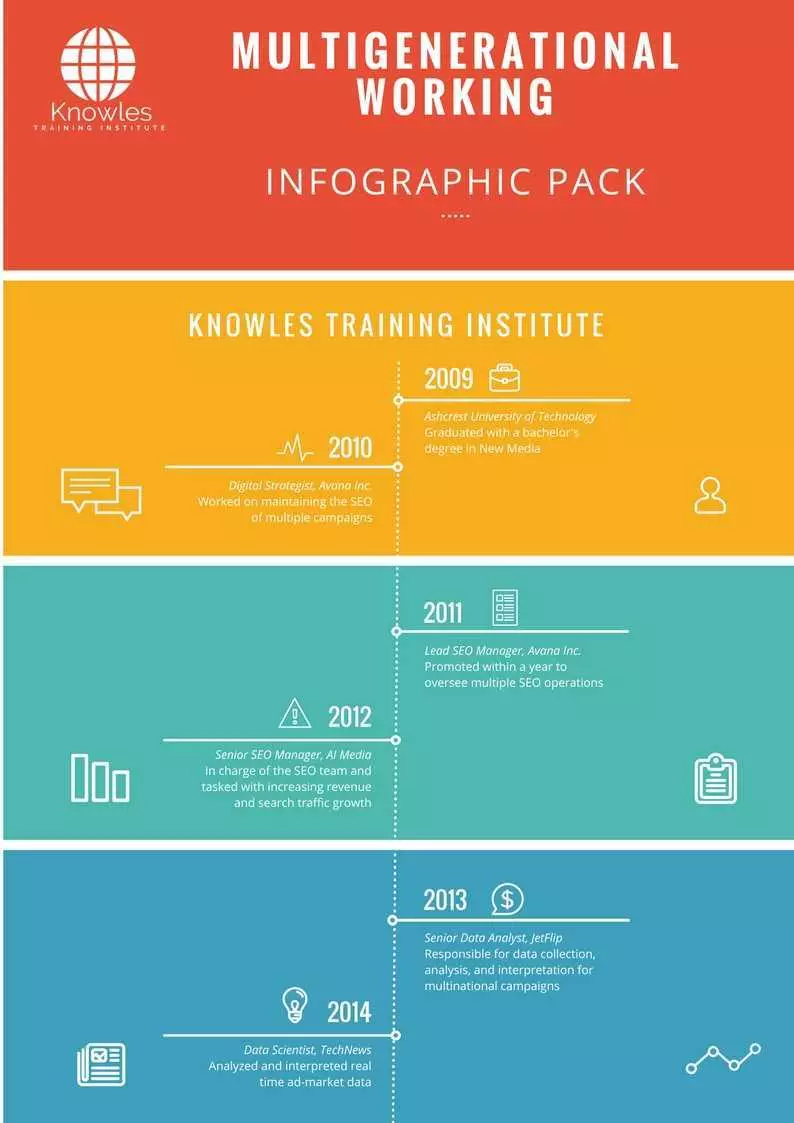 Knowles
TRAINING INSTITUTE

MULTIGENERATIONAL WORKING

INFOGRAPHIC PACK

KNOWLES TRAINING INSTITUTE

2009

Ashcrest University of Technology
Graduated with a bachelor's degree in New Media

2010

Digital Strategist, Avana Inc.
Worked on maintaining the SEO of multiple campaigns

2011

Lead SEO Manager, Avana Inc.
Promoted within a year to oversee multiple SEO operations

2012

Senior SEO Manager, AI Media
In charge of the SEO team and tasked with increasing revenue and search traffic growth

2013

Senior Data Analyst, JetFlip
Responsible for data collection, analysis, and interpretation for multinational campaigns

2014

Data Scientist, TechNews
Analyzed and interpreted real time ad-market data