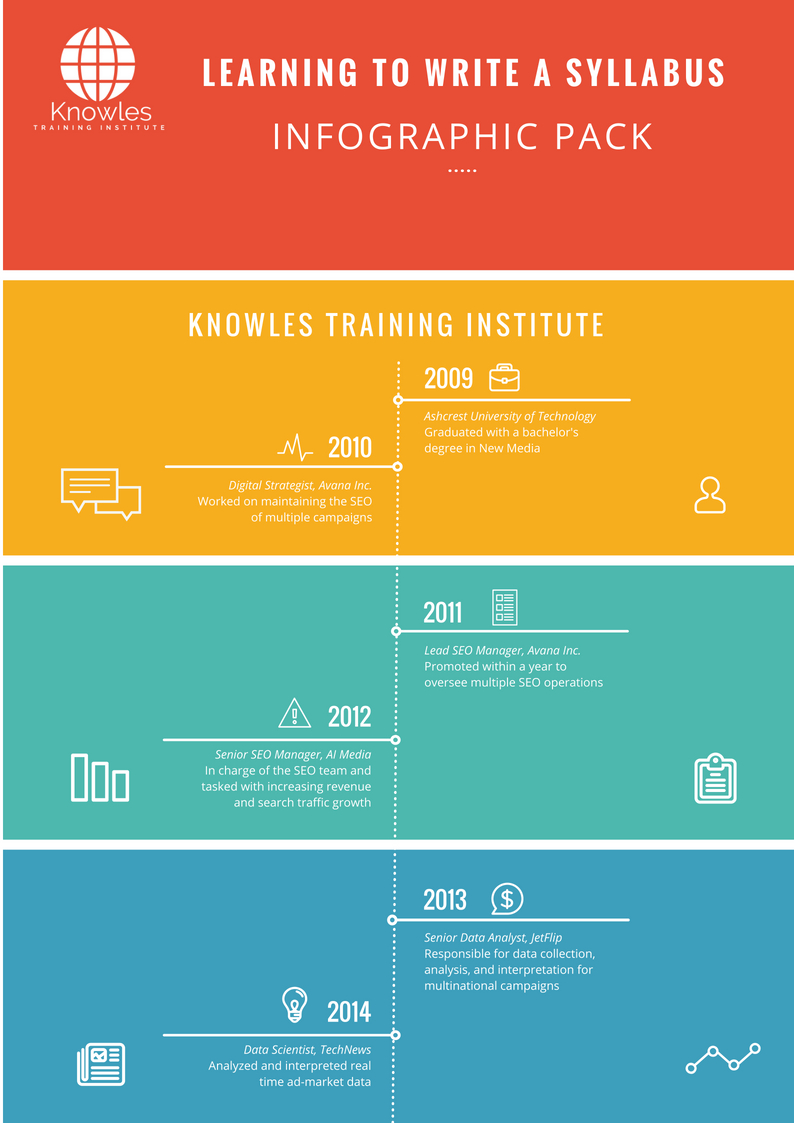 Knowles
TRAINING INSTITUTE

LEARNING TO WRITE A SYLLABUS

INFOGRAPHIC PACK

KNOWLES TRAINING INSTITUTE

2009

Ashcrest University of Technology
Graduated with a bachelor's degree in New Media

2010

Digital Strategist, Avana Inc.
Worked on maintaining the SEO of multiple campaigns

2011

Lead SEO Manager, Avana Inc.
Promoted within a year to oversee multiple SEO operations

2012

Senior SEO Manager, AI Media
In charge of the SEO team and tasked with increasing revenue and search traffic growth

2013

Senior Data Analyst, JetFlip
Responsible for data collection, analysis, and interpretation for multinational campaigns

2014

Data Scientist, TechNews
Analyzed and interpreted real time ad-market data