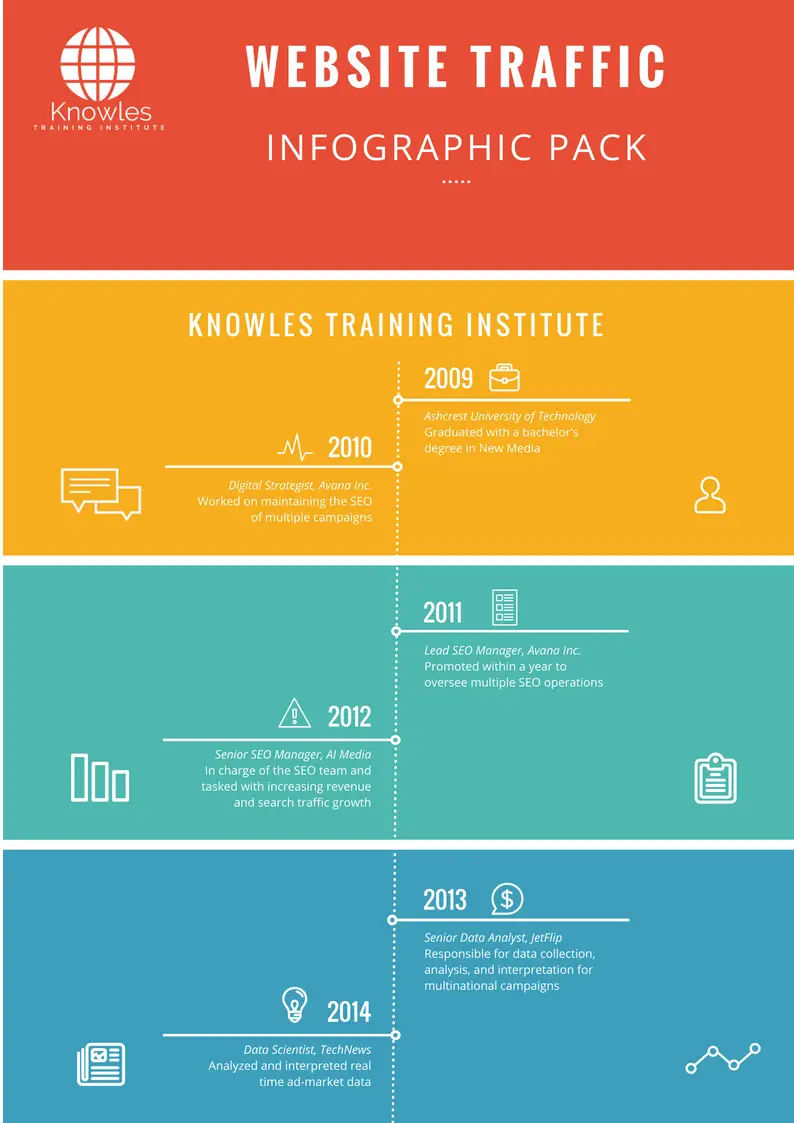 Knowles
TRAINING INSTITUTE

WEBSITE TRAFFIC

INFOGRAPHIC PACK

KNOWLES TRAINING INSTITUTE

2009

Ashcrest University of Technology
Graduated with a bachelor's degree in New Media

2010

Digital Strategist, Avana Inc.
Worked on maintaining the SEO of multiple campaigns

2011

Lead SEO Manager, Avana Inc.
Promoted within a year to oversee multiple SEO operations

2012

Senior SEO Manager, AI Media
In charge of the SEO team and tasked with increasing revenue and search traffic growth

2013

Senior Data Analyst, JetFlip
Responsible for data collection, analysis, and interpretation for multinational campaigns

2014

Data Scientist, TechNews
Analyzed and interpreted real time ad-market data