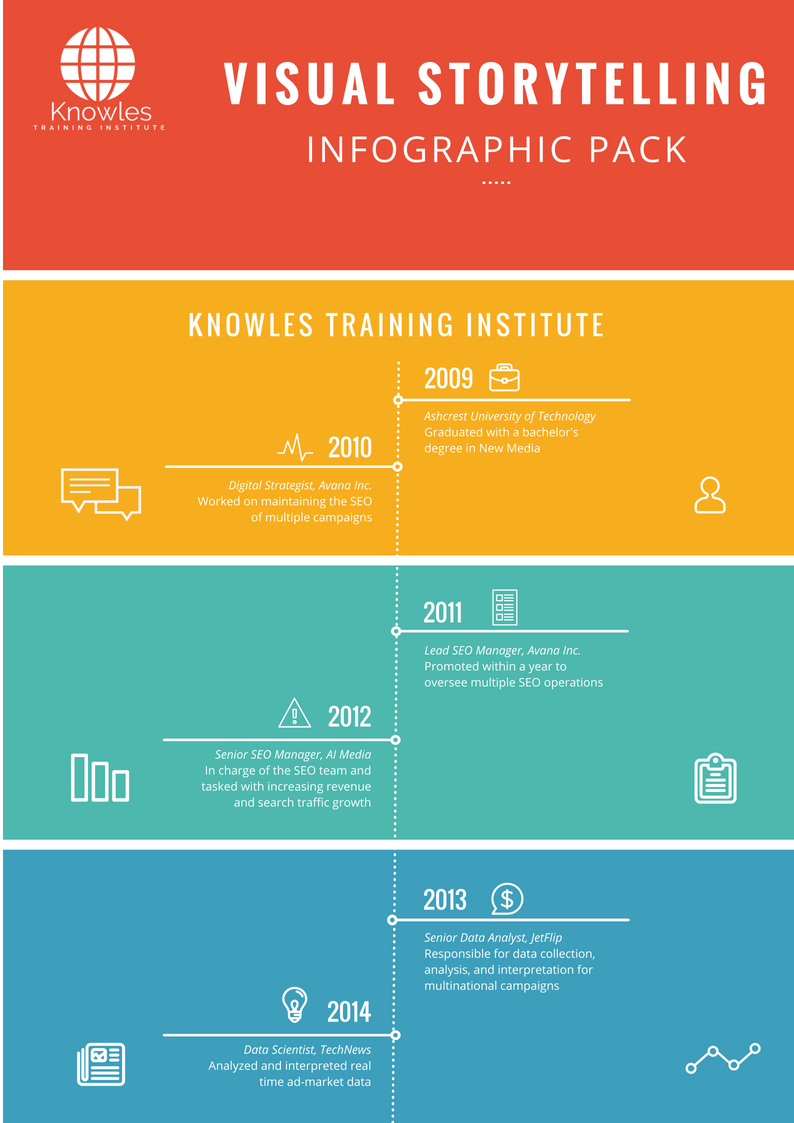 Knowles
TRAINING INSTITUTE

VISUAL STORYTELLING
INFOGRAPHIC PACK

KNOWLES TRAINING INSTITUTE

2009
Ashcrest University of Technology
Graduated with a bachelor's degree in New Media

2010
Digital Strategist, Avana Inc.
Worked on maintaining the SEO of multiple campaigns

2011
Lead SEO Manager, Avana Inc.
Promoted within a year to oversee multiple SEO operations

2012
Senior SEO Manager, AI Media
In charge of the SEO team and tasked with increasing revenue and search traffic growth

2013
Senior Data Analyst, JetFlip
Responsible for data collection, analysis, and interpretation for multinational campaigns

2014
Data Scientist, TechNews
Analyzed and interpreted real time ad-market data