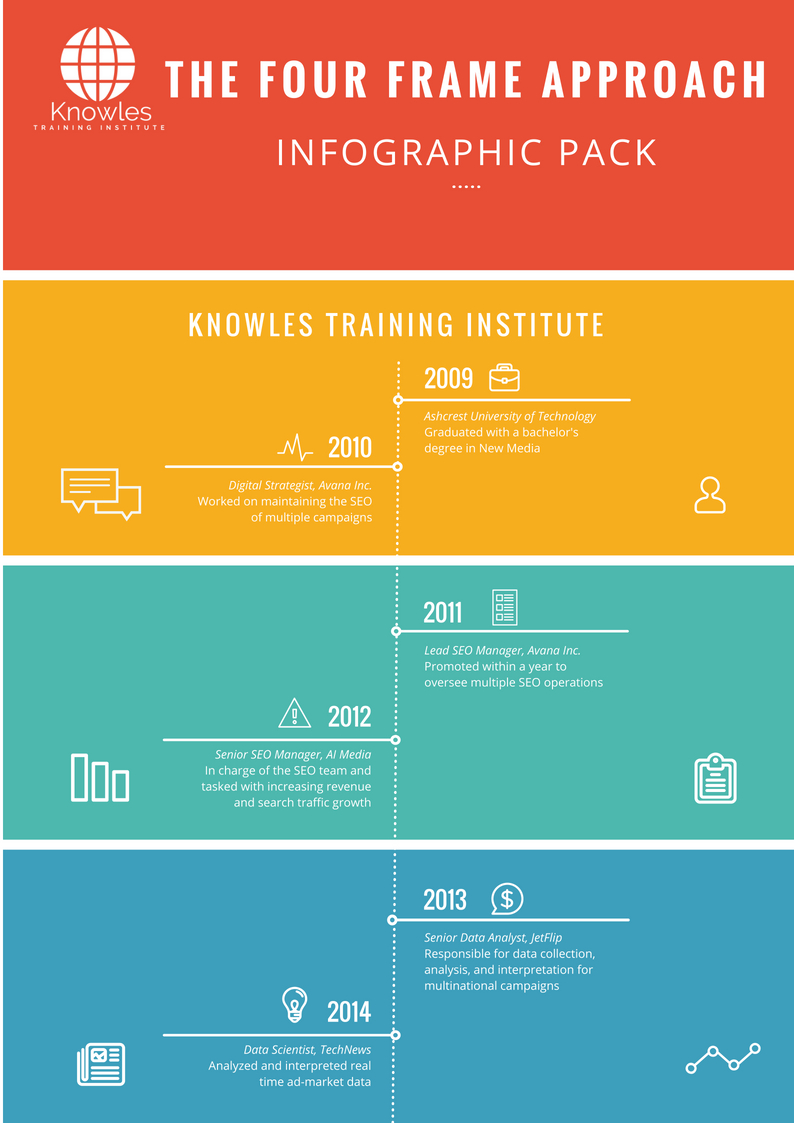 Knowles
TRAINING INSTITUTE

THE FOUR FRAME APPROACH

INFOGRAPHIC PACK

KNOWLES TRAINING INSTITUTE

2009

Ashcrest University of Technology
Graduated with a bachelor's degree in New Media

2010

Digital Strategist, Avana Inc.
Worked on maintaining the SEO of multiple campaigns

2011

Lead SEO Manager, Avana Inc.
Promoted within a year to oversee multiple SEO operations

2012

Senior SEO Manager, AI Media
In charge of the SEO team and tasked with increasing revenue and search traffic growth

2013

Senior Data Analyst, JetFlip
Responsible for data collection, analysis, and interpretation for multinational campaigns

2014

Data Scientist, TechNews
Analyzed and interpreted real time ad-market data