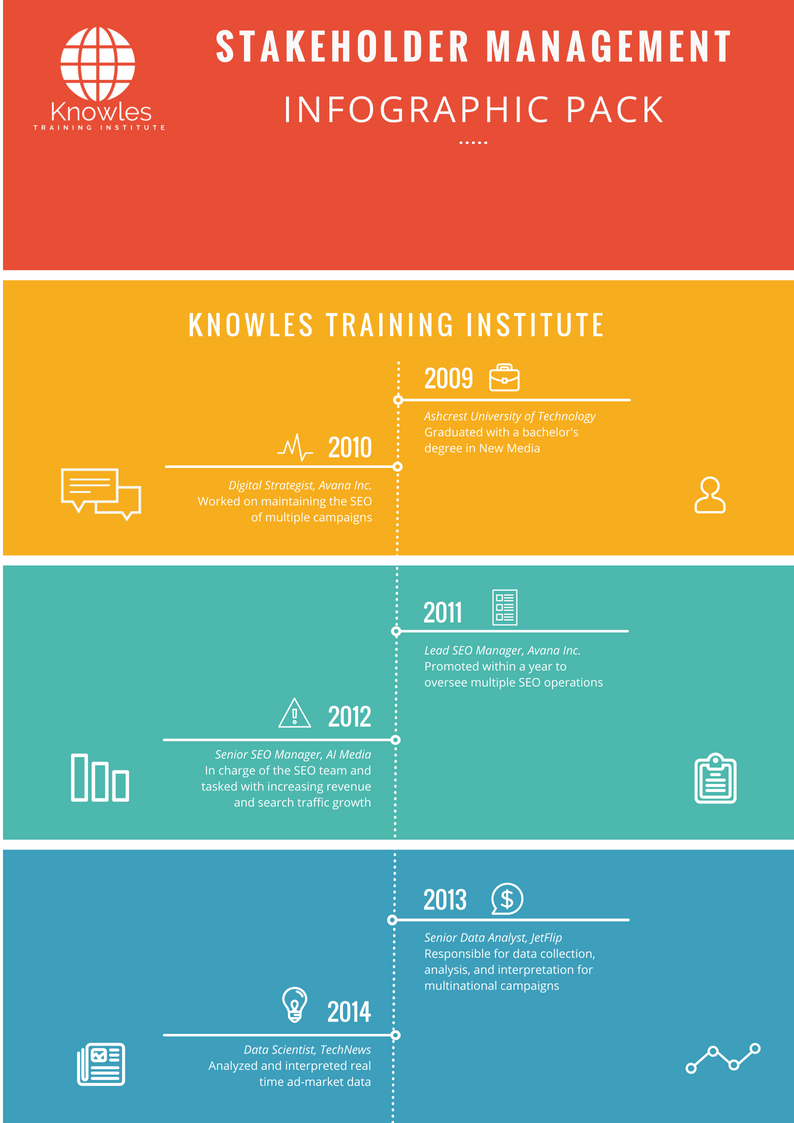 Knowles
TRAINING INSTITUTE

STAKEHOLDER MANAGEMENT
INFOGRAPHIC PACK

KNOWLES TRAINING INSTITUTE

2009
Ashcrest University of Technology
Graduated with a bachelor's degree in New Media

2010
Digital Strategist, Avana Inc.
Worked on maintaining the SEO of multiple campaigns

2011
Lead SEO Manager, Avana Inc.
Promoted within a year to oversee multiple SEO operations

2012
Senior SEO Manager, AI Media
In charge of the SEO team and tasked with increasing revenue and search traffic growth

2013
Senior Data Analyst, JetFlip
Responsible for data collection, analysis, and interpretation for multinational campaigns

2014
Data Scientist, TechNews
Analyzed and interpreted real time ad-market data