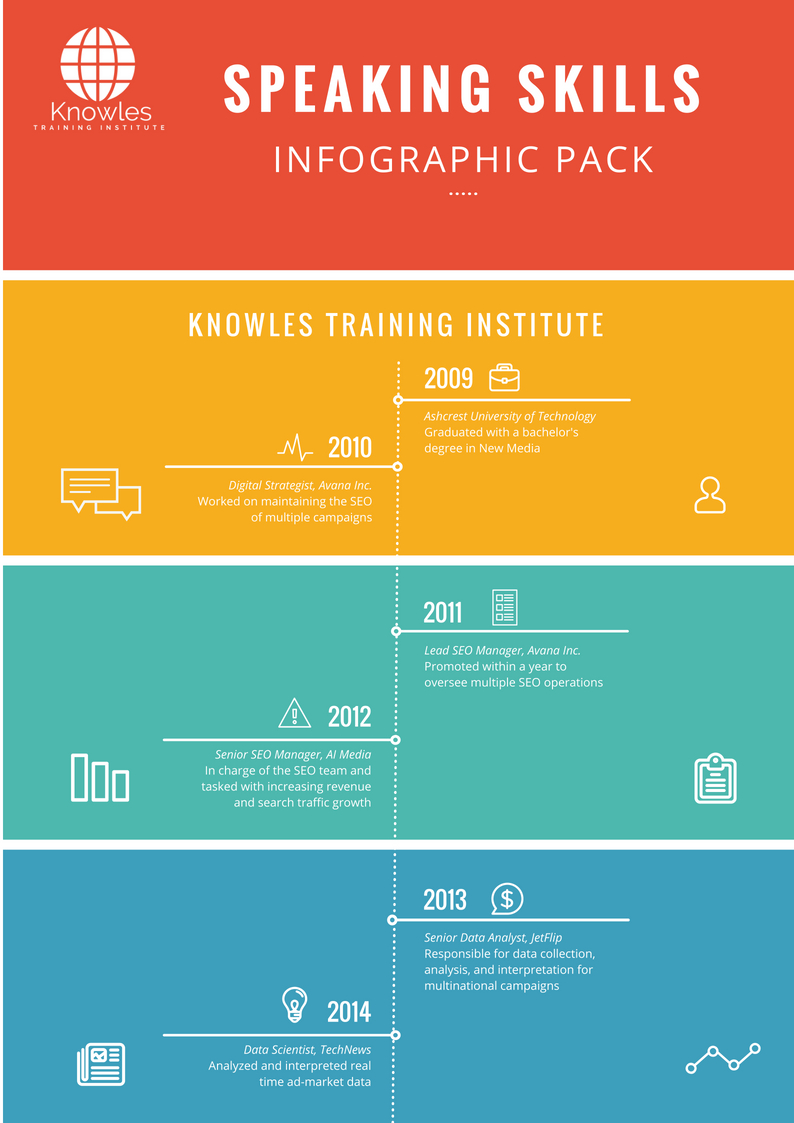 Knowles
TRAINING INSTITUTE

SPEAKING SKILLS

INFOGRAPHIC PACK

KNOWLES TRAINING INSTITUTE

2009

Ashcrest University of Technology
Graduated with a bachelor's degree in New Media

2010

Digital Strategist, Avana Inc.
Worked on maintaining the SEO of multiple campaigns

2011

Lead SEO Manager, Avana Inc.
Promoted within a year to oversee multiple SEO operations

2012

Senior SEO Manager, AI Media
In charge of the SEO team and tasked with increasing revenue and search traffic growth

2013

Senior Data Analyst, JetFlip
Responsible for data collection, analysis, and interpretation for multinational campaigns

2014

Data Scientist, TechNews
Analyzed and interpreted real time ad-market data