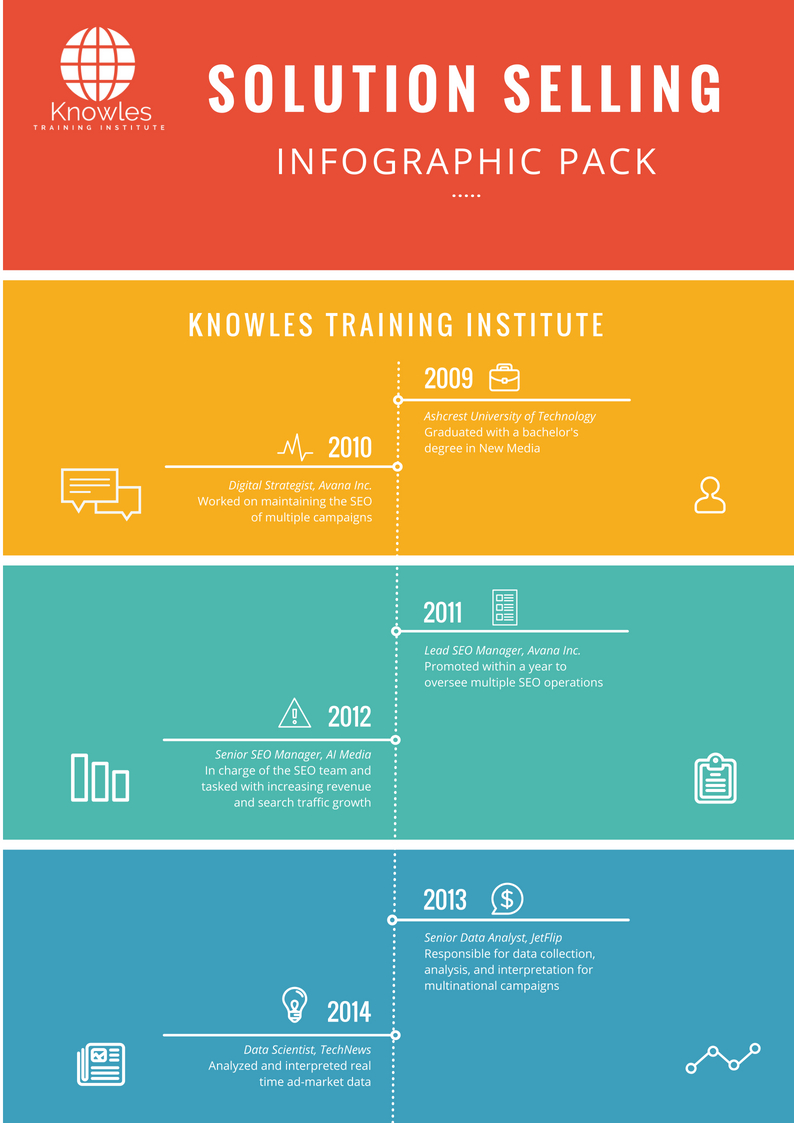 Knowles
TRAINING INSTITUTE

SOLUTION SELLING

INFOGRAPHIC PACK

KNOWLES TRAINING INSTITUTE

2009
Ashcrest University of Technology
Graduated with a bachelor's degree in New Media

2010
Digital Strategist, Avana Inc.
Worked on maintaining the SEO of multiple campaigns

2011
Lead SEO Manager, Avana Inc.
Promoted within a year to oversee multiple SEO operations

2012
Senior SEO Manager, AI Media
In charge of the SEO team and tasked with increasing revenue and search traffic growth

2013
Senior Data Analyst, JetFlip
Responsible for data collection, analysis, and interpretation for multinational campaigns

2014
Data Scientist, TechNews
Analyzed and interpreted real time ad-market data