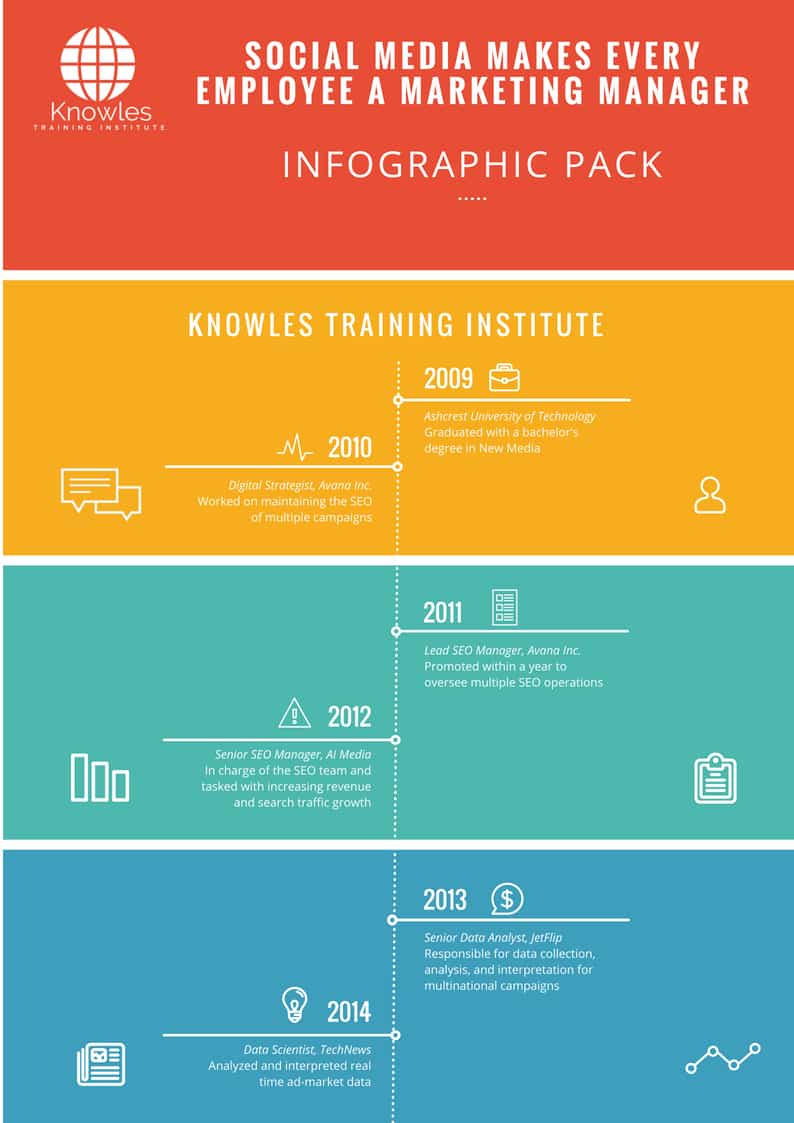 Knowles
TRAINING INSTITUTE

SOCIAL MEDIA MAKES EVERY EMPLOYEE A MARKETING MANAGER

INFOGRAPHIC PACK

KNOWLES TRAINING INSTITUTE

2009
Ashcrest University of Technology
Graduated with a bachelor's degree in New Media

2010
Digital Strategist, Avana Inc.
Worked on maintaining the SEO of multiple campaigns

2011
Lead SEO Manager, Avana Inc.
Promoted within a year to oversee multiple SEO operations

2012
Senior SEO Manager, AI Media
In charge of the SEO team and tasked with increasing revenue and search traffic growth

2013
Senior Data Analyst, JetFlip
Responsible for data collection, analysis, and interpretation for multinational campaigns

2014
Data Scientist, TechNews
Analyzed and interpreted real time ad-market data