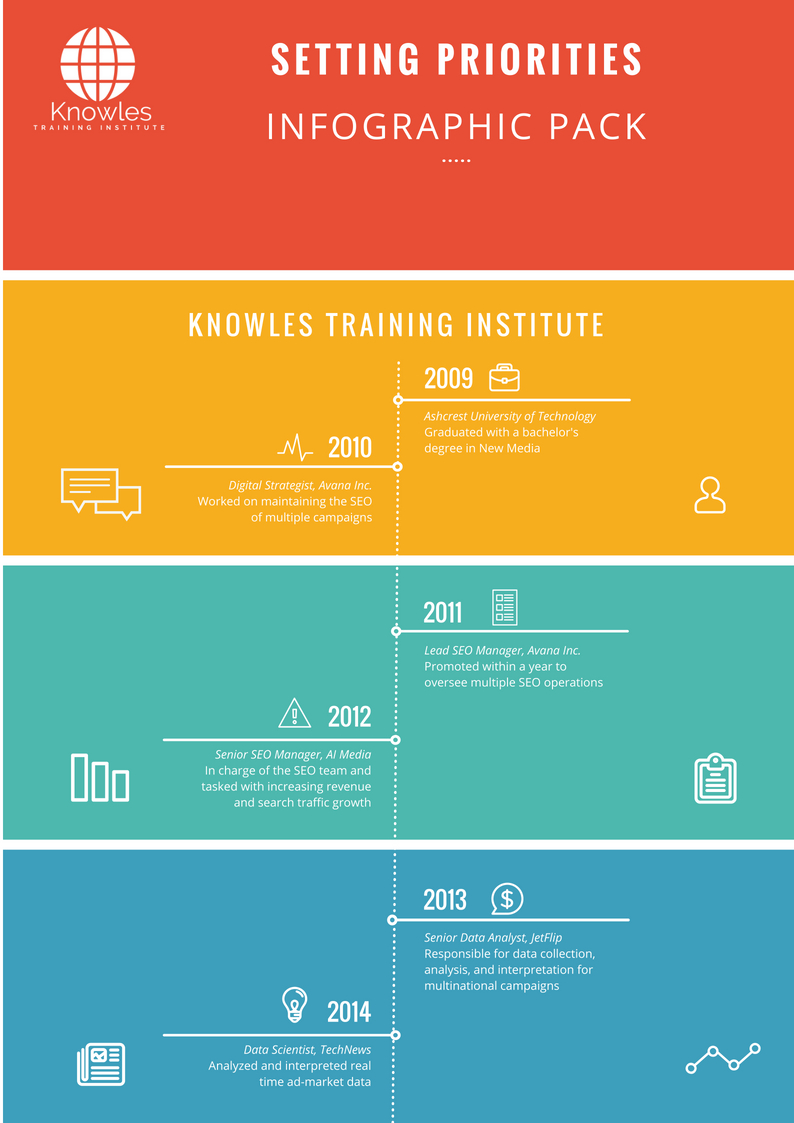 Knowles
TRAINING INSTITUTE

SETTING PRIORITIES

INFOGRAPHIC PACK

KNOWLES TRAINING INSTITUTE

2009
Ashcrest University of Technology
Graduated with a bachelor's degree in New Media

2010
Digital Strategist, Avana Inc.
Worked on maintaining the SEO of multiple campaigns

2011
Lead SEO Manager, Avana Inc.
Promoted within a year to oversee multiple SEO operations

2012
Senior SEO Manager, AI Media
In charge of the SEO team and tasked with increasing revenue and search traffic growth

2013
Senior Data Analyst, JetFlip
Responsible for data collection, analysis, and interpretation for multinational campaigns

2014
Data Scientist, TechNews
Analyzed and interpreted real time ad-market data