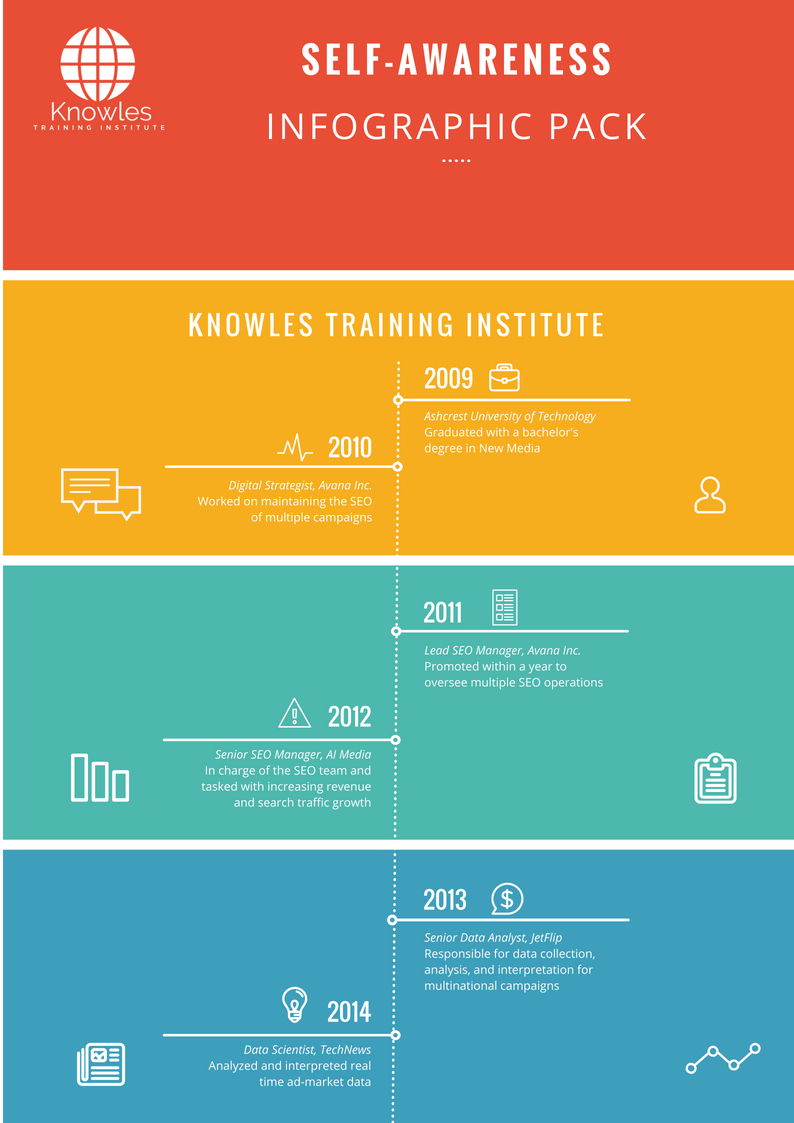 Knowles
TRAINING INSTITUTE

SELF-AWARENESS

INFOGRAPHIC PACK

KNOWLES TRAINING INSTITUTE

2009

Ashcrest University of Technology
Graduated with a bachelor's degree in New Media

2010

Digital Strategist, Avana Inc.
Worked on maintaining the SEO of multiple campaigns

2011

Lead SEO Manager, Avana Inc.
Promoted within a year to oversee multiple SEO operations

2012

Senior SEO Manager, AI Media
In charge of the SEO team and tasked with increasing revenue and search traffic growth

2013

Senior Data Analyst, JetFlip
Responsible for data collection, analysis, and interpretation for multinational campaigns

2014

Data Scientist, TechNews
Analyzed and interpreted real time ad-market data