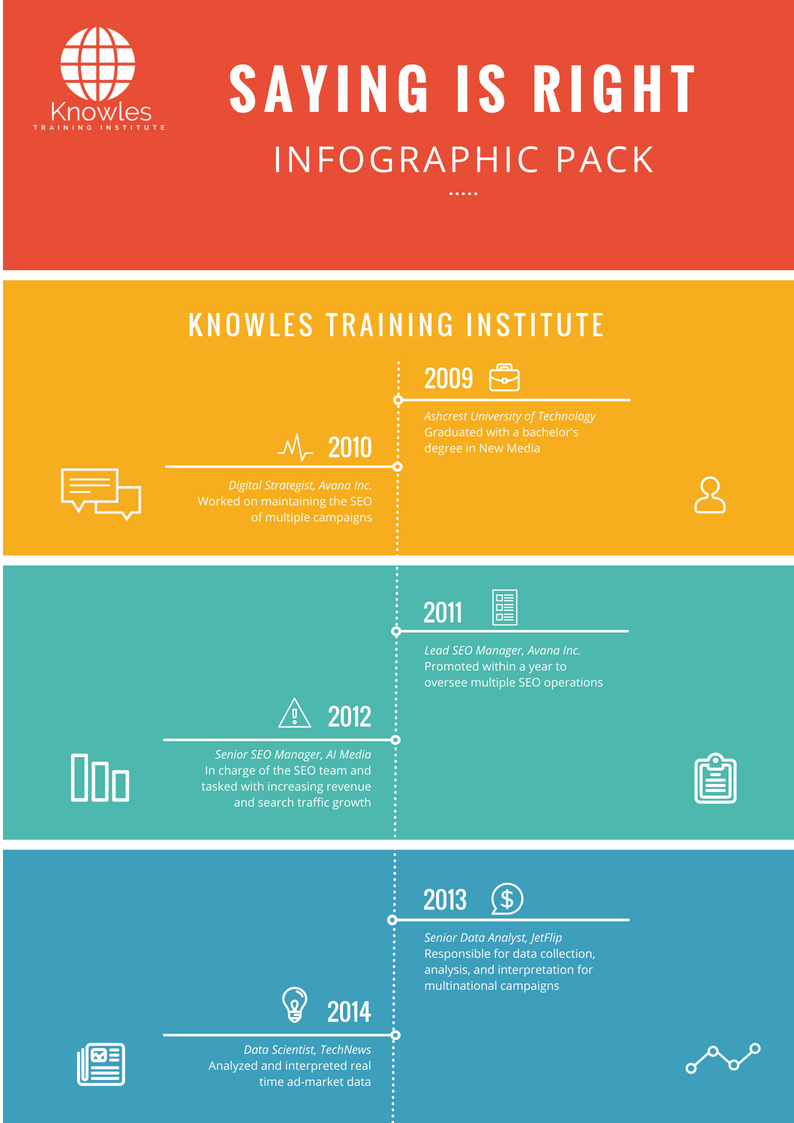 Knowles
TRAINING INSTITUTE

SAYING IS RIGHT

INFOGRAPHIC PACK

KNOWLES TRAINING INSTITUTE

2009

Ashcrest University of Technology
Graduated with a bachelor's degree in New Media

2010

Digital Strategist, Avana Inc.
Worked on maintaining the SEO of multiple campaigns

2011

Lead SEO Manager, Avana Inc.
Promoted within a year to oversee multiple SEO operations

2012

Senior SEO Manager, AI Media
In charge of the SEO team and tasked with increasing revenue and search traffic growth

2013

Senior Data Analyst, JetFlip
Responsible for data collection, analysis, and interpretation for multinational campaigns

2014

Data Scientist, TechNews
Analyzed and interpreted real time ad-market data