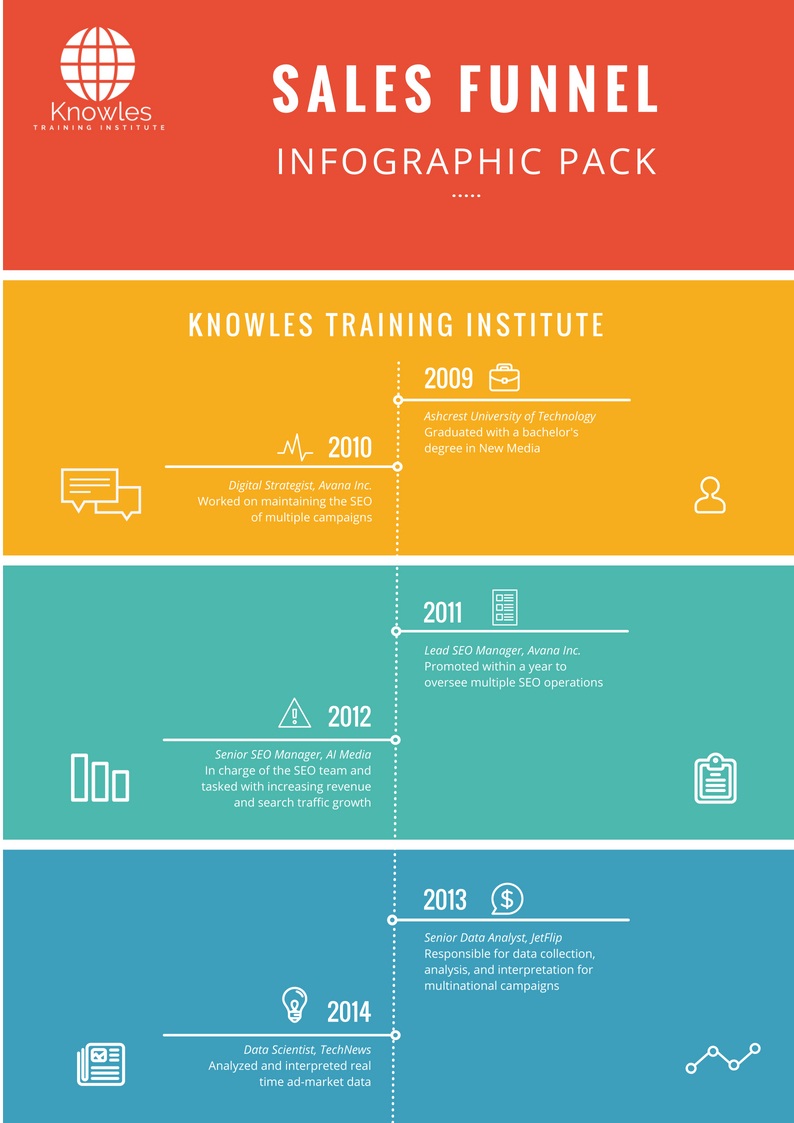 Knowles
TRAINING INSTITUTE

SALES FUNNEL

INFOGRAPHIC PACK

KNOWLES TRAINING INSTITUTE

2009
Ashcrest University of Technology
Graduated with a bachelor's degree in New Media

2010
Digital Strategist, Avana Inc.
Worked on maintaining the SEO of multiple campaigns

2011
Lead SEO Manager, Avana Inc.
Promoted within a year to oversee multiple SEO operations

2012
Senior SEO Manager, AI Media
In charge of the SEO team and tasked with increasing revenue and search traffic growth

2013
Senior Data Analyst, JetFlip
Responsible for data collection, analysis, and interpretation for multinational campaigns

2014
Data Scientist, TechNews
Analyzed and interpreted real time ad-market data