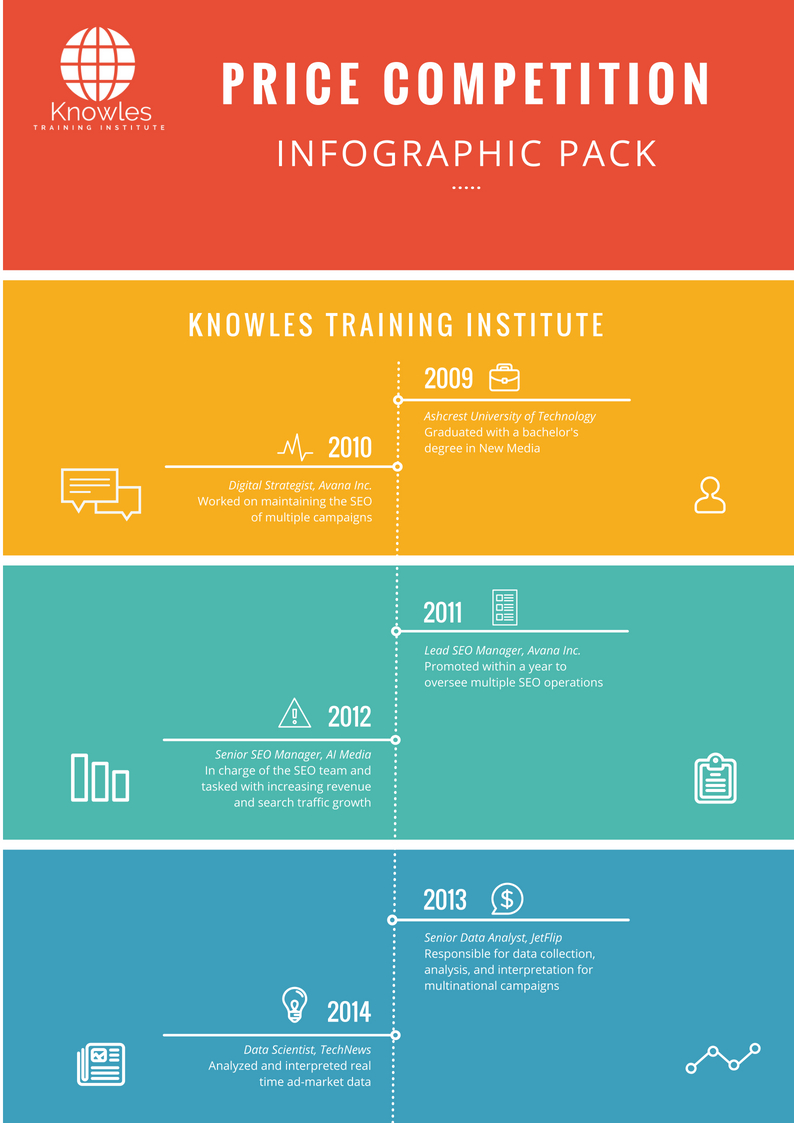 Knowles
TRAINING INSTITUTE

PRICE COMPETITION

INFOGRAPHIC PACK

KNOWLES TRAINING INSTITUTE

2009

Ashcrest University of Technology
Graduated with a bachelor's degree in New Media

2010

Digital Strategist, Avana Inc.
Worked on maintaining the SEO of multiple campaigns

2011

Lead SEO Manager, Avana Inc.
Promoted within a year to oversee multiple SEO operations

2012

Senior SEO Manager, AI Media
In charge of the SEO team and tasked with increasing revenue and search traffic growth

2013

Senior Data Analyst, JetFlip
Responsible for data collection, analysis, and interpretation for multinational campaigns

2014

Data Scientist, TechNews
Analyzed and interpreted real time ad-market data