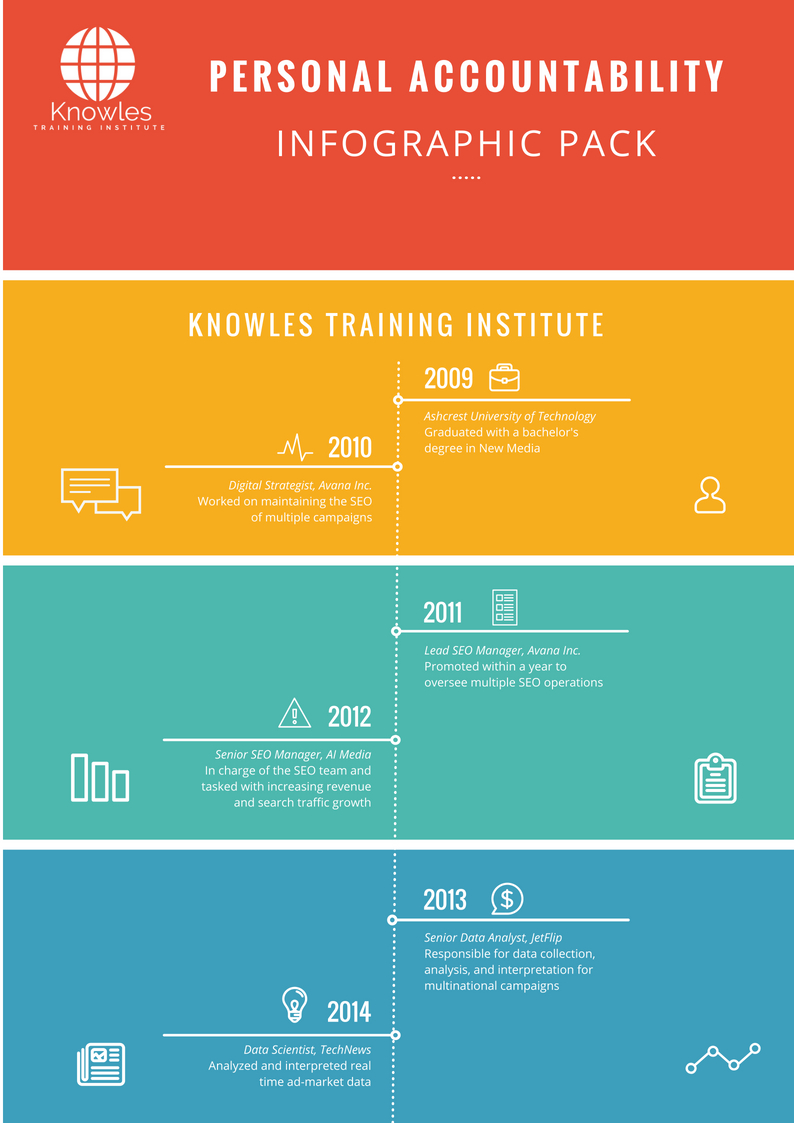 Knowles
TRAINING INSTITUTE

PERSONAL ACCOUNTABILITY

INFOGRAPHIC PACK

KNOWLES TRAINING INSTITUTE

2009

Ashcrest University of Technology
Graduated with a bachelor's degree in New Media

2010

Digital Strategist, Avana Inc.
Worked on maintaining the SEO of multiple campaigns

2011

Lead SEO Manager, Avana Inc.
Promoted within a year to oversee multiple SEO operations

2012

Senior SEO Manager, AI Media
In charge of the SEO team and tasked with increasing revenue and search traffic growth

2013

Senior Data Analyst, JetFlip
Responsible for data collection, analysis, and interpretation for multinational campaigns

2014

Data Scientist, TechNews
Analyzed and interpreted real time ad-market data