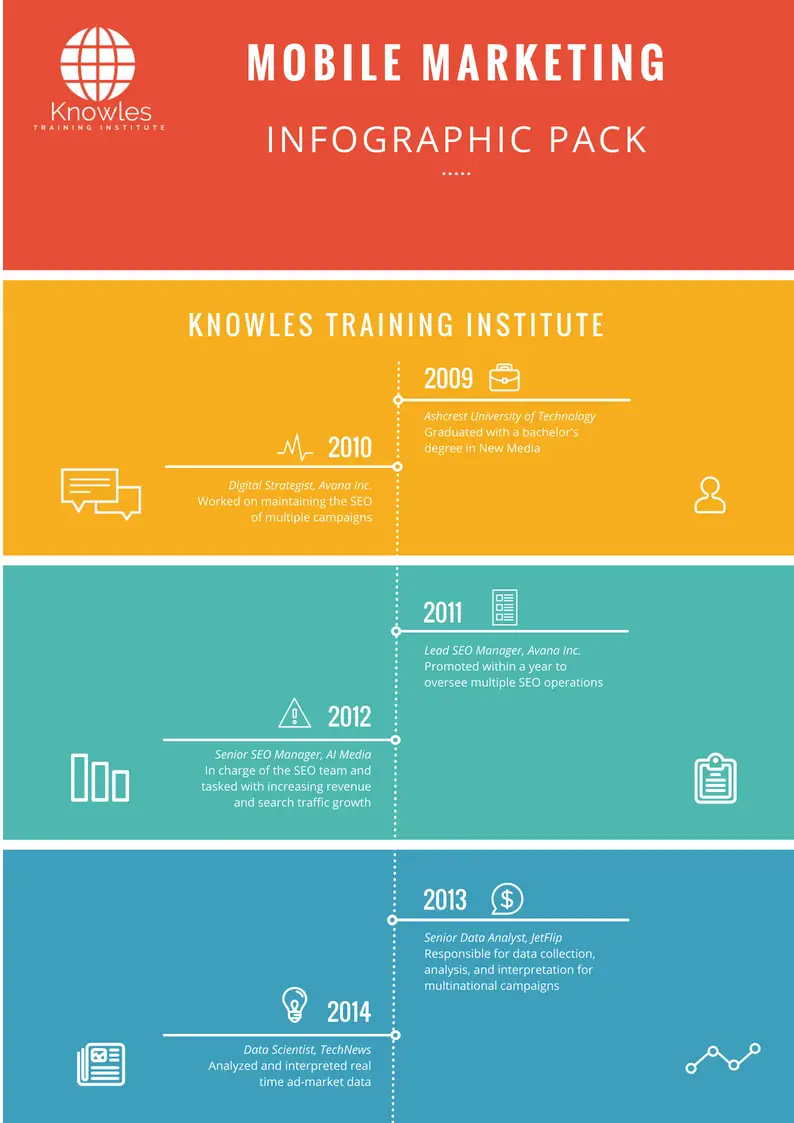 Knowles
TRAINING INSTITUTE

MOBILE MARKETING

INFOGRAPHIC PACK

KNOWLES TRAINING INSTITUTE

2009
Ashcrest University of Technology
Graduated with a bachelor's degree in New Media

2010
Digital Strategist, Avana Inc.
Worked on maintaining the SEO of multiple campaigns

2011
Lead SEO Manager, Avana Inc.
Promoted within a year to oversee multiple SEO operations

2012
Senior SEO Manager, AI Media
In charge of the SEO team and tasked with increasing revenue and search traffic growth

2013
Senior Data Analyst, JetFlip
Responsible for data collection, analysis, and interpretation for multinational campaigns

2014
Data Scientist, TechNews
Analyzed and interpreted real time ad-market data