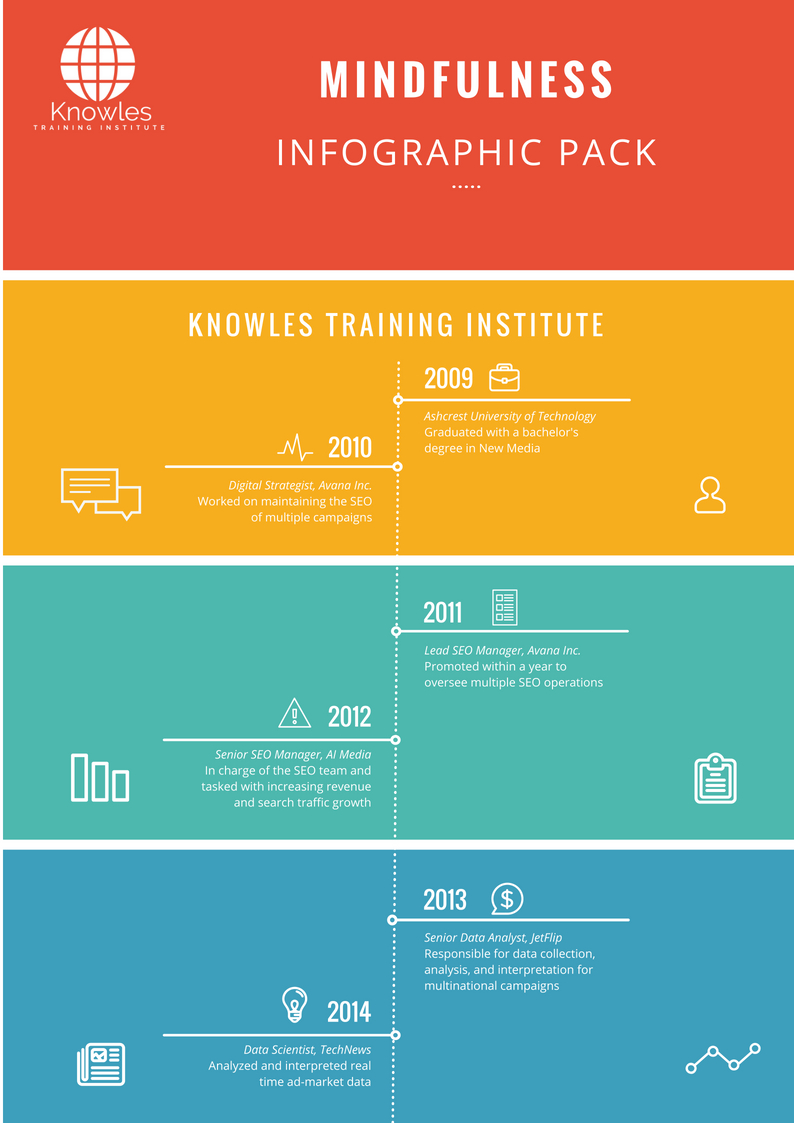 Knowles
TRAINING INSTITUTE

MINDFULNESS

INFOGRAPHIC PACK

KNOWLES TRAINING INSTITUTE

2009

Ashcrest University of Technology
Graduated with a bachelor's degree in New Media

2010

Digital Strategist, Avana Inc.
Worked on maintaining the SEO of multiple campaigns

2011

Lead SEO Manager, Avana Inc.
Promoted within a year to oversee multiple SEO operations

2012

Senior SEO Manager, AI Media
In charge of the SEO team and tasked with increasing revenue and search traffic growth

2013

Senior Data Analyst, JetFlip
Responsible for data collection, analysis, and interpretation for multinational campaigns

2014

Data Scientist, TechNews
Analyzed and interpreted real time ad-market data