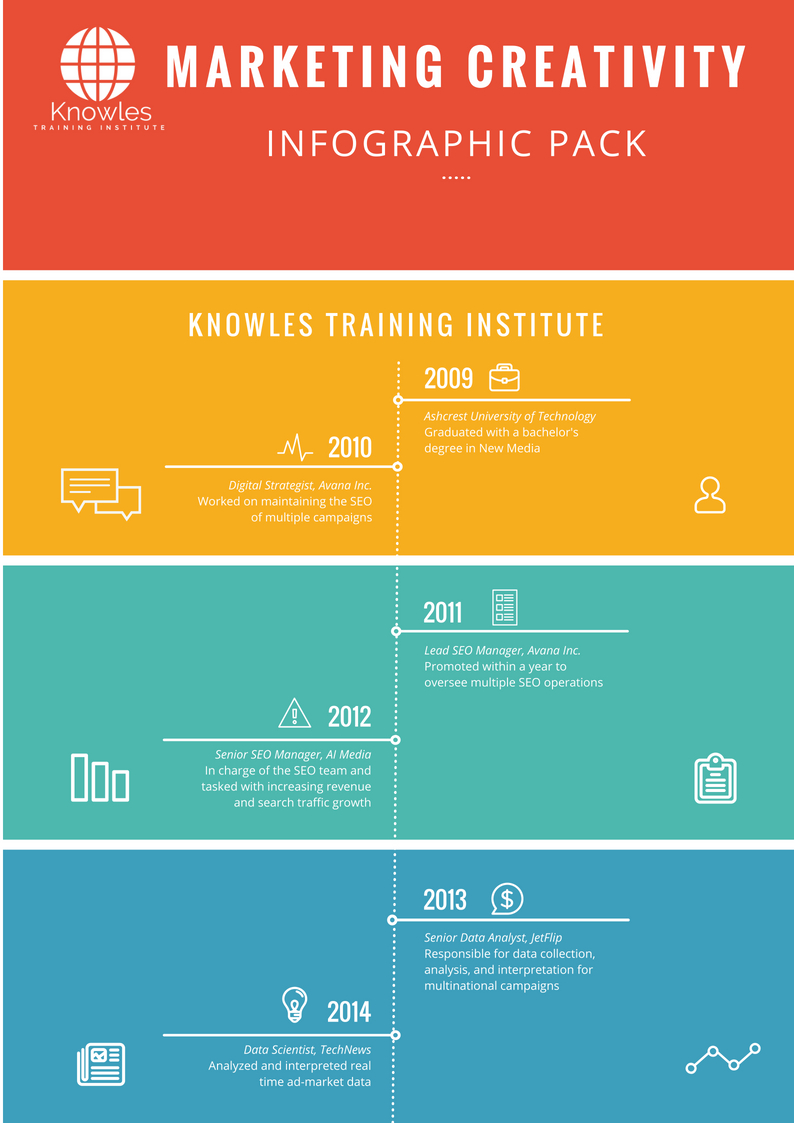 Knowles
TRAINING INSTITUTE

MARKETING CREATIVITY

INFOGRAPHIC PACK

KNOWLES TRAINING INSTITUTE

2009
Ashcrest University of Technology
Graduated with a bachelor's degree in New Media

2010
Digital Strategist, Avana Inc.
Worked on maintaining the SEO of multiple campaigns

2011
Lead SEO Manager, Avana Inc.
Promoted within a year to oversee multiple SEO operations

2012
Senior SEO Manager, AI Media
In charge of the SEO team and tasked with increasing revenue and search traffic growth

2013
Senior Data Analyst, JetFlip
Responsible for data collection, analysis, and interpretation for multinational campaigns

2014
Data Scientist, TechNews
Analyzed and interpreted real time ad-market data