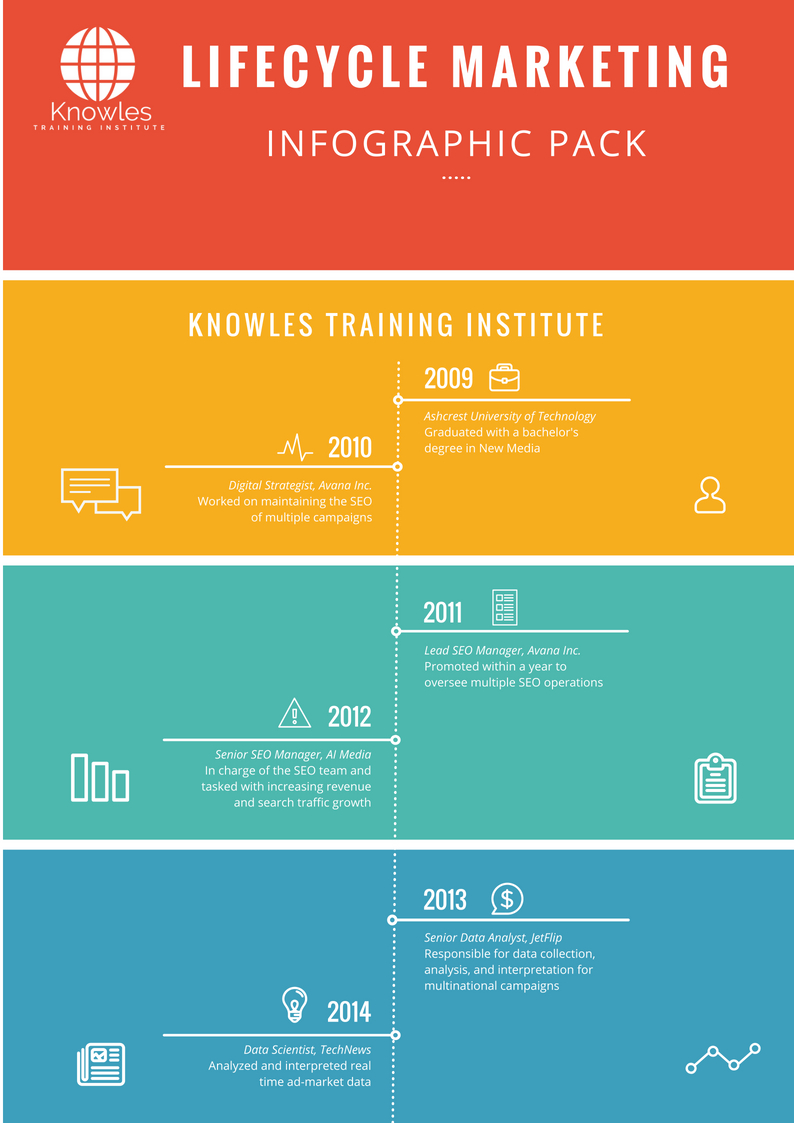 Knowles
TRAINING INSTITUTE

LIFECYCLE MARKETING

INFOGRAPHIC PACK

KNOWLES TRAINING INSTITUTE

2009
Ashcrest University of Technology
Graduated with a bachelor's degree in New Media

2010
Digital Strategist, Avana Inc.
Worked on maintaining the SEO of multiple campaigns

2011
Lead SEO Manager, Avana Inc.
Promoted within a year to oversee multiple SEO operations

2012
Senior SEO Manager, AI Media
In charge of the SEO team and tasked with increasing revenue and search traffic growth

2013
Senior Data Analyst, JetFlip
Responsible for data collection, analysis, and interpretation for multinational campaigns

2014
Data Scientist, TechNews
Analyzed and interpreted real time ad-market data