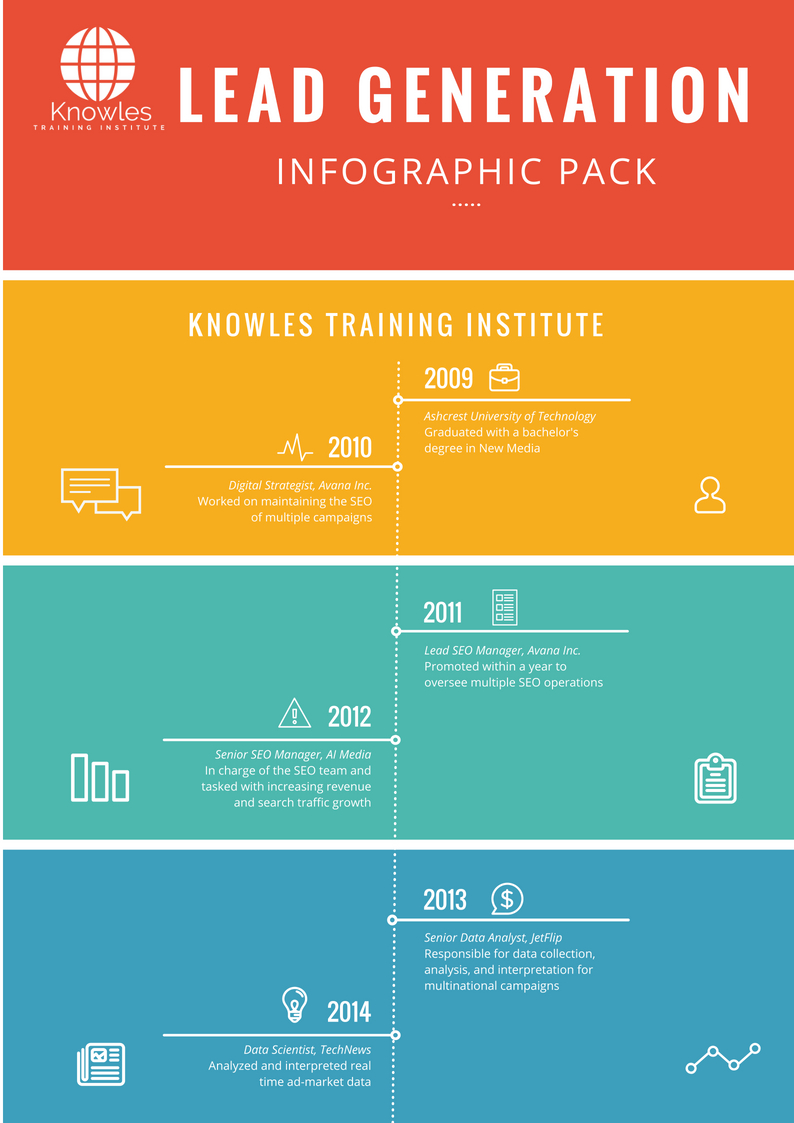 Knowles
TRAINING INSTITUTE

LEAD GENERATION

INFOGRAPHIC PACK

KNOWLES TRAINING INSTITUTE

2009
Ashcrest University of Technology
Graduated with a bachelor's degree in New Media

2010
Digital Strategist, Avana Inc.
Worked on maintaining the SEO of multiple campaigns

2011
Lead SEO Manager, Avana Inc.
Promoted within a year to oversee multiple SEO operations

2012
Senior SEO Manager, AI Media
In charge of the SEO team and tasked with increasing revenue and search traffic growth

2013
Senior Data Analyst, JetFlip
Responsible for data collection, analysis, and interpretation for multinational campaigns

2014
Data Scientist, TechNews
Analyzed and interpreted real time ad-market data