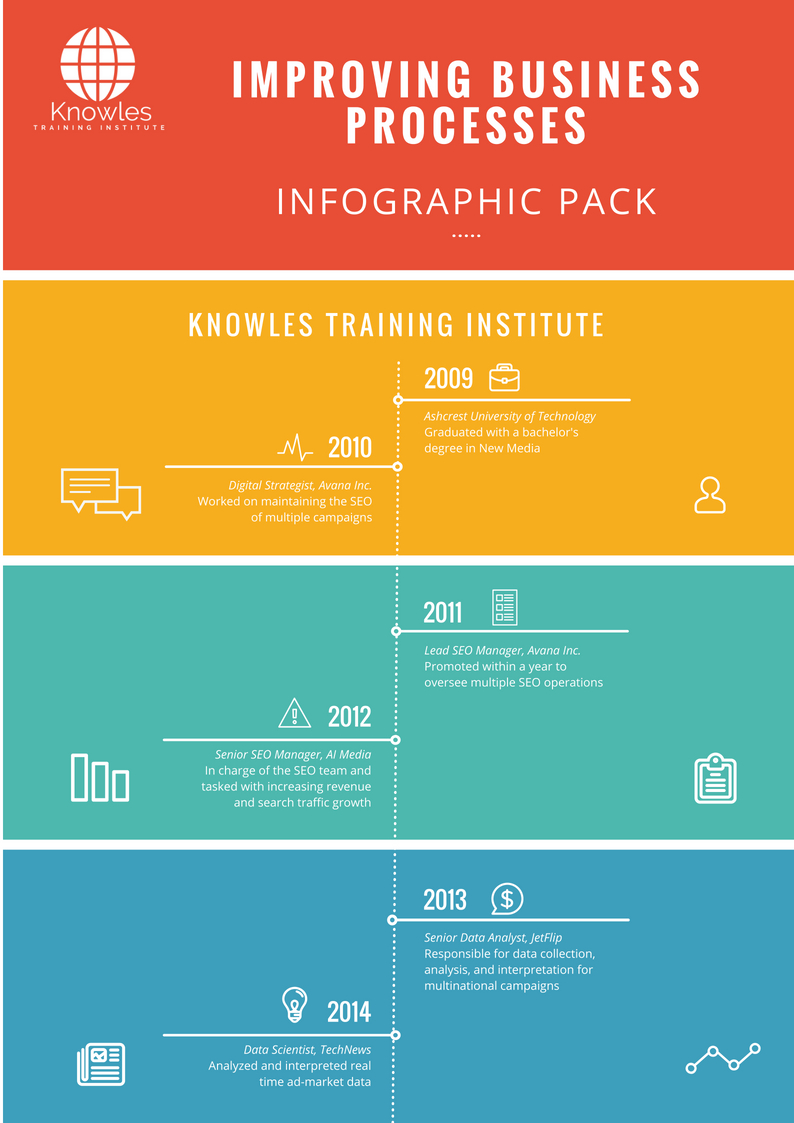 Knowles
TRAINING INSTITUTE

IMPROVING BUSINESS PROCESSES

INFOGRAPHIC PACK

KNOWLES TRAINING INSTITUTE

2009
Ashcrest University of Technology
Graduated with a bachelor's degree in New Media

2010
Digital Strategist, Avana Inc.
Worked on maintaining the SEO of multiple campaigns

2011
Lead SEO Manager, Avana Inc.
Promoted within a year to oversee multiple SEO operations

2012
Senior SEO Manager, AI Media
In charge of the SEO team and tasked with increasing revenue and search traffic growth

2013
Senior Data Analyst, JetFlip
Responsible for data collection, analysis, and interpretation for multinational campaigns

2014
Data Scientist, TechNews
Analyzed and interpreted real time ad-market data