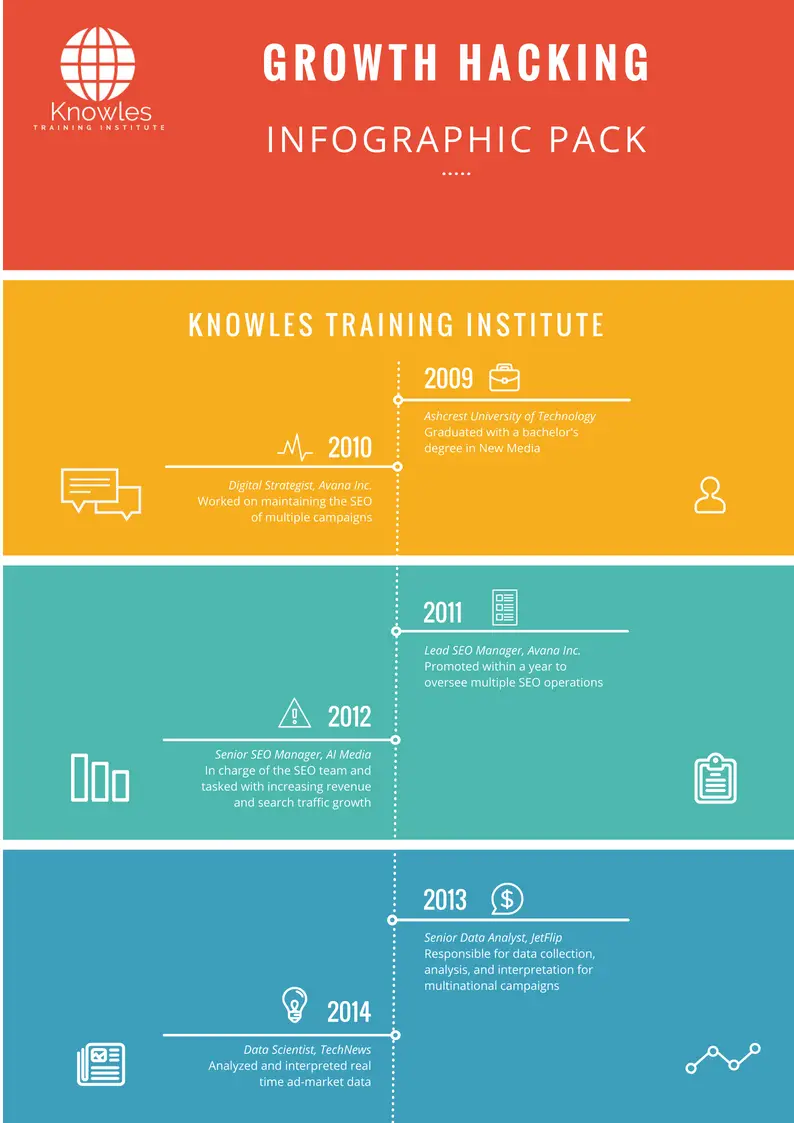 Knowles
TRAINING INSTITUTE

GROWTH HACKING

INFOGRAPHIC PACK

KNOWLES TRAINING INSTITUTE

2009
Ashcrest University of Technology
Graduated with a bachelor's degree in New Media

2010
Digital Strategist, Avana Inc.
Worked on maintaining the SEO of multiple campaigns

2011
Lead SEO Manager, Avana Inc.
Promoted within a year to oversee multiple SEO operations

2012
Senior SEO Manager, AI Media
In charge of the SEO team and tasked with increasing revenue and search traffic growth

2013
Senior Data Analyst, JetFlip
Responsible for data collection, analysis, and interpretation for multinational campaigns

2014
Data Scientist, TechNews
Analyzed and interpreted real time ad-market data