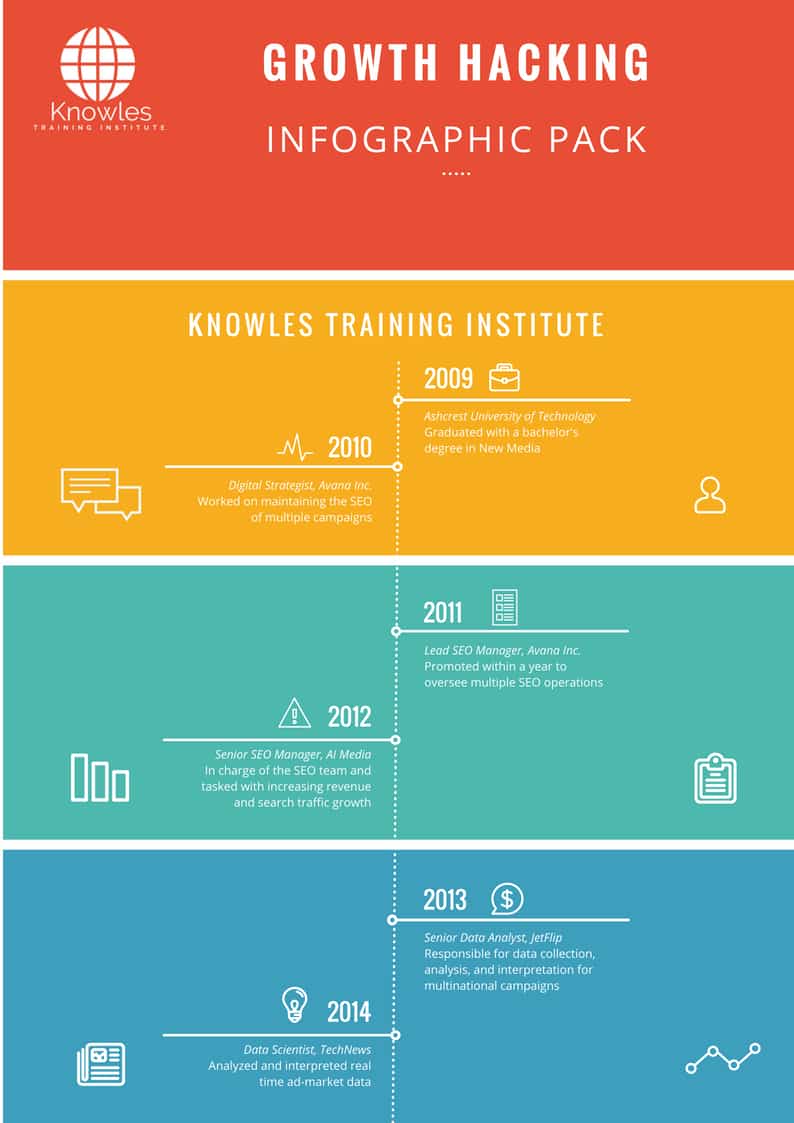 Knowles
TRAINING INSTITUTE

GROWTH HACKING

INFOGRAPHIC PACK

KNOWLES TRAINING INSTITUTE

2009

Ashcrest University of Technology
Graduated with a bachelor's degree in New Media

2010

Digital Strategist, Avana Inc.
Worked on maintaining the SEO of multiple campaigns

2011

Lead SEO Manager, Avana Inc.
Promoted within a year to oversee multiple SEO operations

2012

Senior SEO Manager, AI Media
In charge of the SEO team and tasked with increasing revenue and search traffic growth

2013

Senior Data Analyst, JetFlip
Responsible for data collection, analysis, and interpretation for multinational campaigns

2014

Data Scientist, TechNews
Analyzed and interpreted real time ad-market data