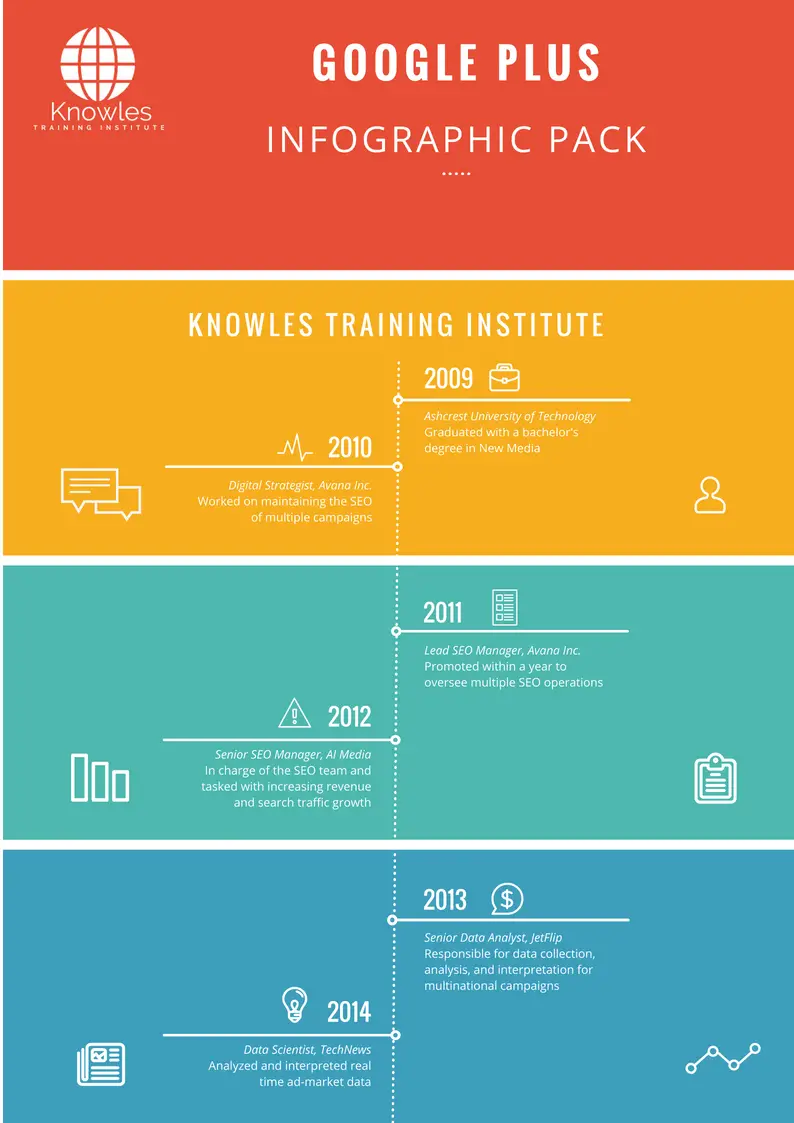 Knowles
TRAINING INSTITUTE

GOOGLE PLUS

INFOGRAPHIC PACK

KNOWLES TRAINING INSTITUTE

2009

Ashcrest University of Technology
Graduated with a bachelor's degree in New Media

2010

Digital Strategist, Avana Inc.
Worked on maintaining the SEO of multiple campaigns

2011

Lead SEO Manager, Avana Inc.
Promoted within a year to oversee multiple SEO operations

2012

Senior SEO Manager, AI Media
In charge of the SEO team and tasked with increasing revenue and search traffic growth

2013

Senior Data Analyst, JetFlip
Responsible for data collection, analysis, and interpretation for multinational campaigns

2014

Data Scientist, TechNews
Analyzed and interpreted real time ad-market data