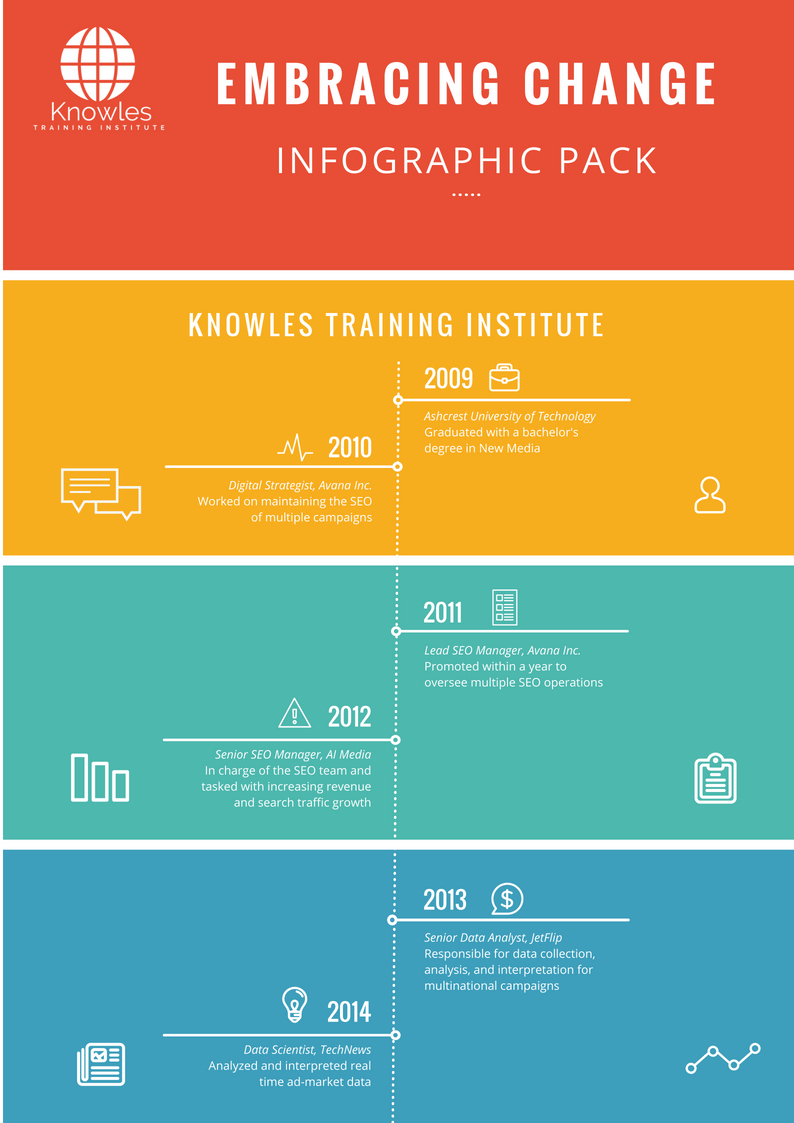 Knowles
TRAINING INSTITUTE

EMBRACING CHANGE

INFOGRAPHIC PACK

KNOWLES TRAINING INSTITUTE

2009

Ashcrest University of Technology
Graduated with a bachelor's degree in New Media

2010

Digital Strategist, Avana Inc.
Worked on maintaining the SEO of multiple campaigns

2011

Lead SEO Manager, Avana Inc.
Promoted within a year to oversee multiple SEO operations

2012

Senior SEO Manager, AI Media
In charge of the SEO team and tasked with increasing revenue and search traffic growth

2013

Senior Data Analyst, JetFlip
Responsible for data collection, analysis, and interpretation for multinational campaigns

2014

Data Scientist, TechNews
Analyzed and interpreted real time ad-market data