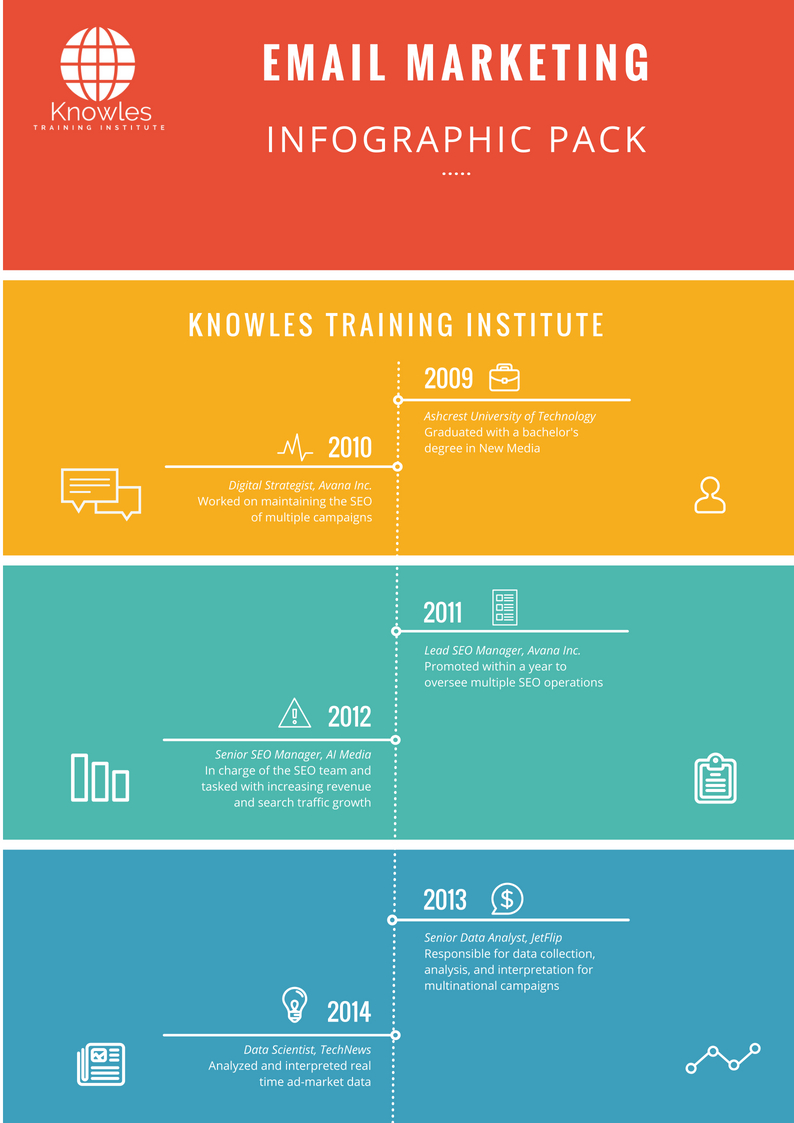 Knowles
TRAINING INSTITUTE

EMAIL MARKETING

INFOGRAPHIC PACK

KNOWLES TRAINING INSTITUTE

2009

Ashcrest University of Technology
Graduated with a bachelor's degree in New Media

2010

Digital Strategist, Avana Inc.
Worked on maintaining the SEO of multiple campaigns

2011

Lead SEO Manager, Avana Inc.
Promoted within a year to oversee multiple SEO operations

2012

Senior SEO Manager, AI Media
In charge of the SEO team and tasked with increasing revenue and search traffic growth

2013

Senior Data Analyst, JetFlip
Responsible for data collection, analysis, and interpretation for multinational campaigns

2014

Data Scientist, TechNews
Analyzed and interpreted real time ad-market data