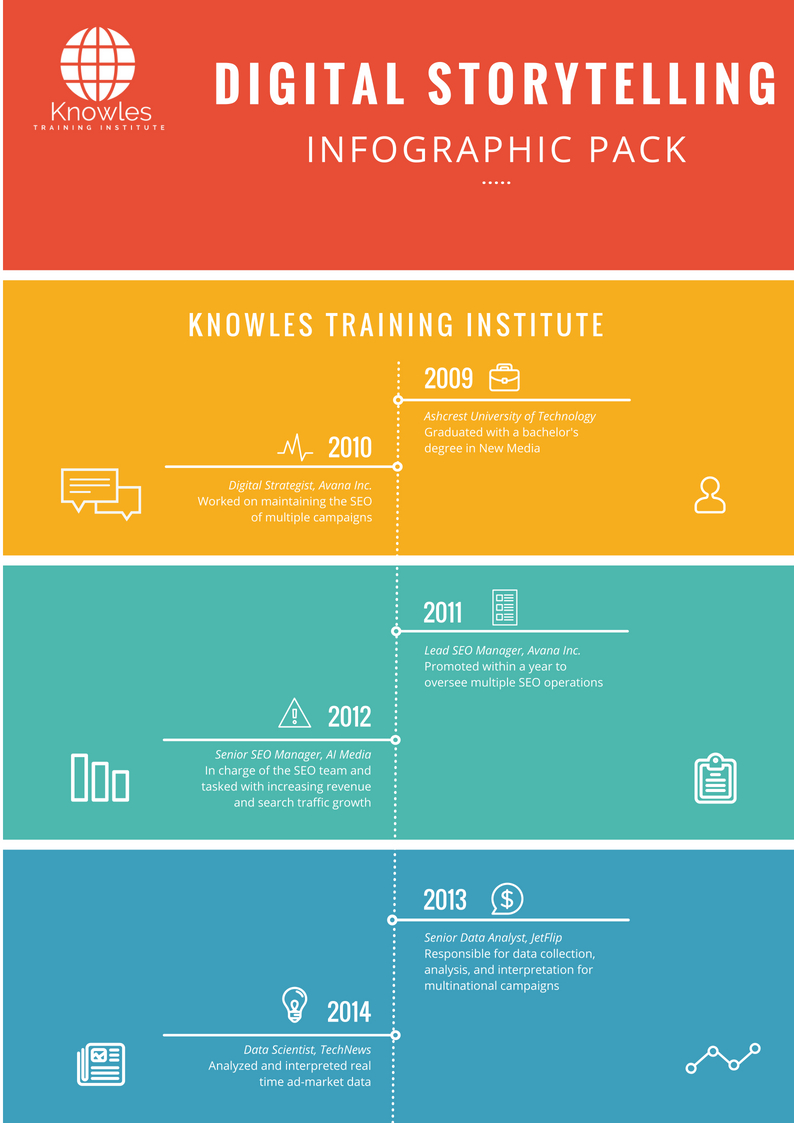 Knowles
TRAINING INSTITUTE

DIGITAL STORYTELLING

INFOGRAPHIC PACK

KNOWLES TRAINING INSTITUTE

2009
Ashcrest University of Technology
Graduated with a bachelor's degree in New Media

2010
Digital Strategist, Avana Inc.
Worked on maintaining the SEO of multiple campaigns

2011
Lead SEO Manager, Avana Inc.
Promoted within a year to oversee multiple SEO operations

2012
Senior SEO Manager, AI Media
In charge of the SEO team and tasked with increasing revenue and search traffic growth

2013
Senior Data Analyst, JetFlip
Responsible for data collection, analysis, and interpretation for multinational campaigns

2014
Data Scientist, TechNews
Analyzed and interpreted real time ad-market data