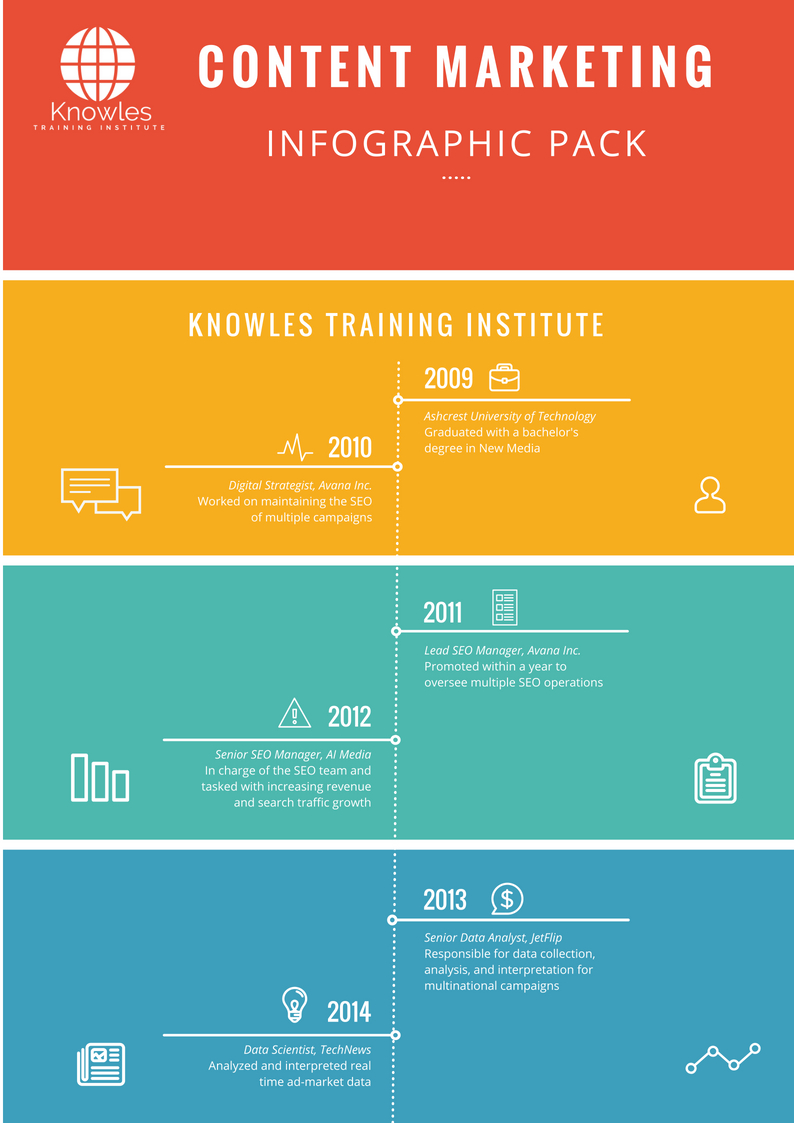 Knowles
TRAINING INSTITUTE

CONTENT MARKETING

INFOGRAPHIC PACK

KNOWLES TRAINING INSTITUTE

2009
Ashcrest University of Technology
Graduated with a bachelor's degree in New Media

2010
Digital Strategist, Avana Inc.
Worked on maintaining the SEO of multiple campaigns

2011
Lead SEO Manager, Avana Inc.
Promoted within a year to oversee multiple SEO operations

2012
Senior SEO Manager, AI Media
In charge of the SEO team and tasked with increasing revenue and search traffic growth

2013
Senior Data Analyst, JetFlip
Responsible for data collection, analysis, and interpretation for multinational campaigns

2014
Data Scientist, TechNews
Analyzed and interpreted real time ad-market data