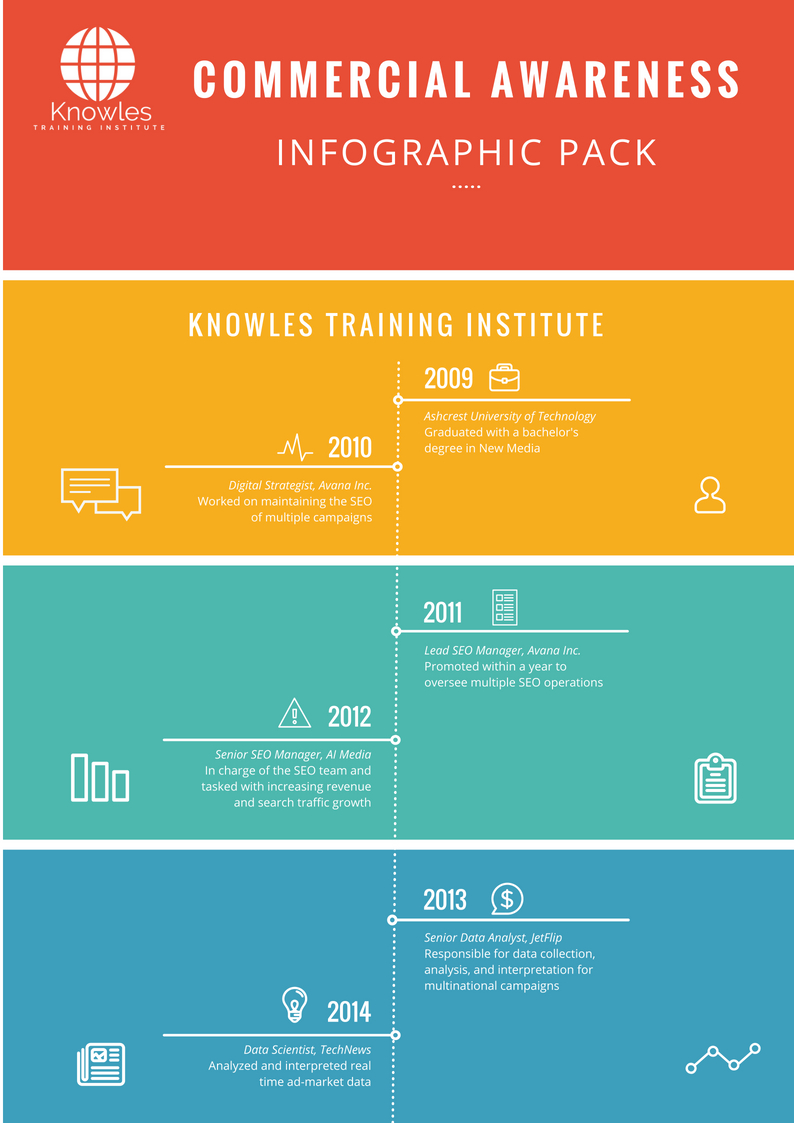 Knowles
TRAINING INSTITUTE

COMMERCIAL AWARENESS

INFOGRAPHIC PACK

KNOWLES TRAINING INSTITUTE

2009

Ashcrest University of Technology
Graduated with a bachelor's degree in New Media

2010

Digital Strategist, Avana Inc.
Worked on maintaining the SEO of multiple campaigns

2011

Lead SEO Manager, Avana Inc.
Promoted within a year to oversee multiple SEO operations

2012

Senior SEO Manager, AI Media
In charge of the SEO team and tasked with increasing revenue and search traffic growth

2013

Senior Data Analyst, JetFlip
Responsible for data collection, analysis, and interpretation for multinational campaigns

2014

Data Scientist, TechNews
Analyzed and interpreted real time ad-market data