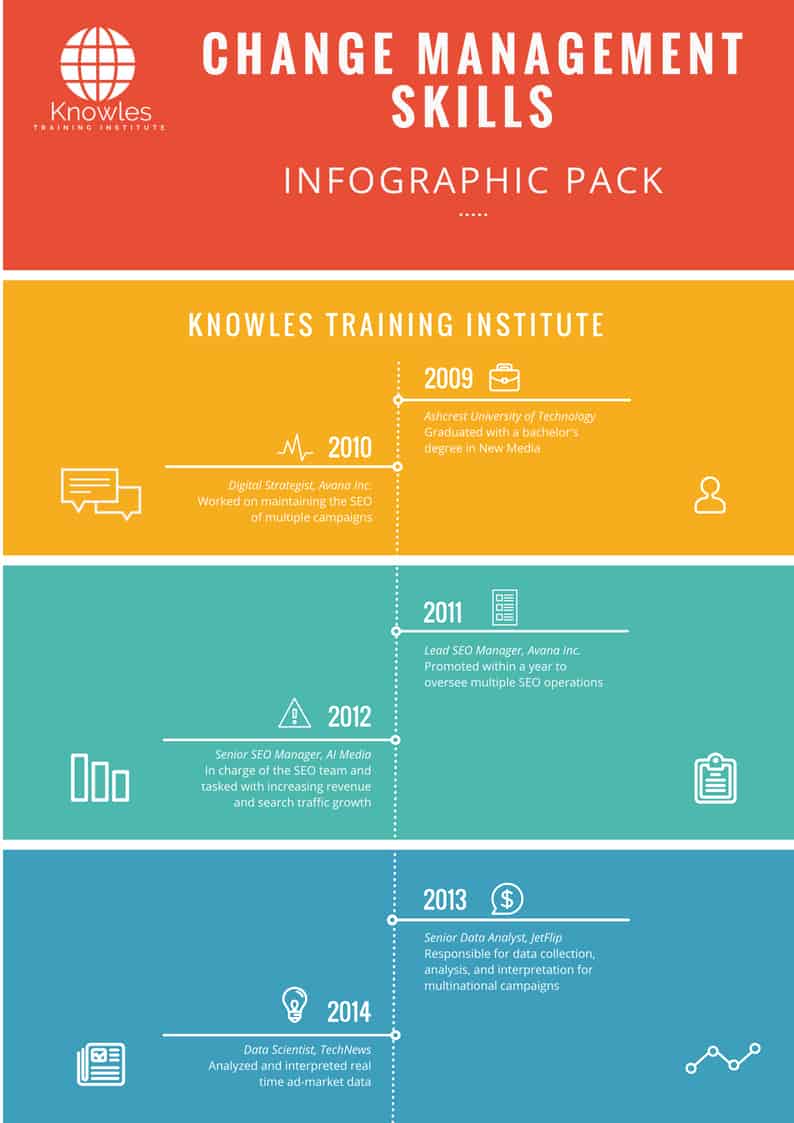 Knowles
TRAINING INSTITUTE

CHANGE MANAGEMENT SKILLS

INFOGRAPHIC PACK

KNOWLES TRAINING INSTITUTE

2009
Ashcrest University of Technology
Graduated with a bachelor's degree in New Media

2010
Digital Strategist, Avana Inc.
Worked on maintaining the SEO of multiple campaigns

2011
Lead SEO Manager, Avana Inc.
Promoted within a year to oversee multiple SEO operations

2012
Senior SEO Manager, AI Media
In charge of the SEO team and tasked with increasing revenue and search traffic growth

2013
Senior Data Analyst, JetFlip
Responsible for data collection, analysis, and interpretation for multinational campaigns

2014
Data Scientist, TechNews
Analyzed and interpreted real time ad-market data