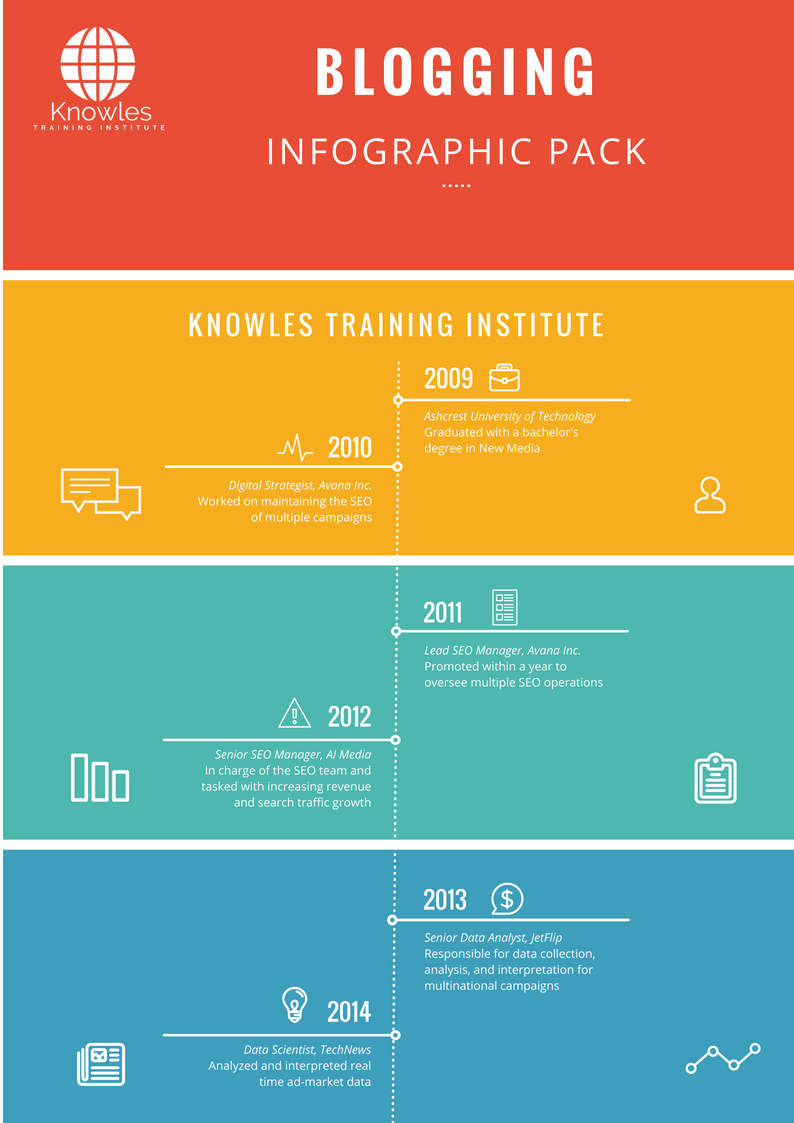 Knowles
TRAINING INSTITUTE

BLOGGING

INFOGRAPHIC PACK

KNOWLES TRAINING INSTITUTE

2009

Ashcrest University of Technology
Graduated with a bachelor's degree in New Media

2010

Digital Strategist, Avana Inc.
Worked on maintaining the SEO of multiple campaigns

2011

Lead SEO Manager, Avana Inc.
Promoted within a year to oversee multiple SEO operations

2012

Senior SEO Manager, AI Media
In charge of the SEO team and tasked with increasing revenue and search traffic growth

2013

Senior Data Analyst, JetFlip
Responsible for data collection, analysis, and interpretation for multinational campaigns

2014

Data Scientist, TechNews
Analyzed and interpreted real time ad-market data