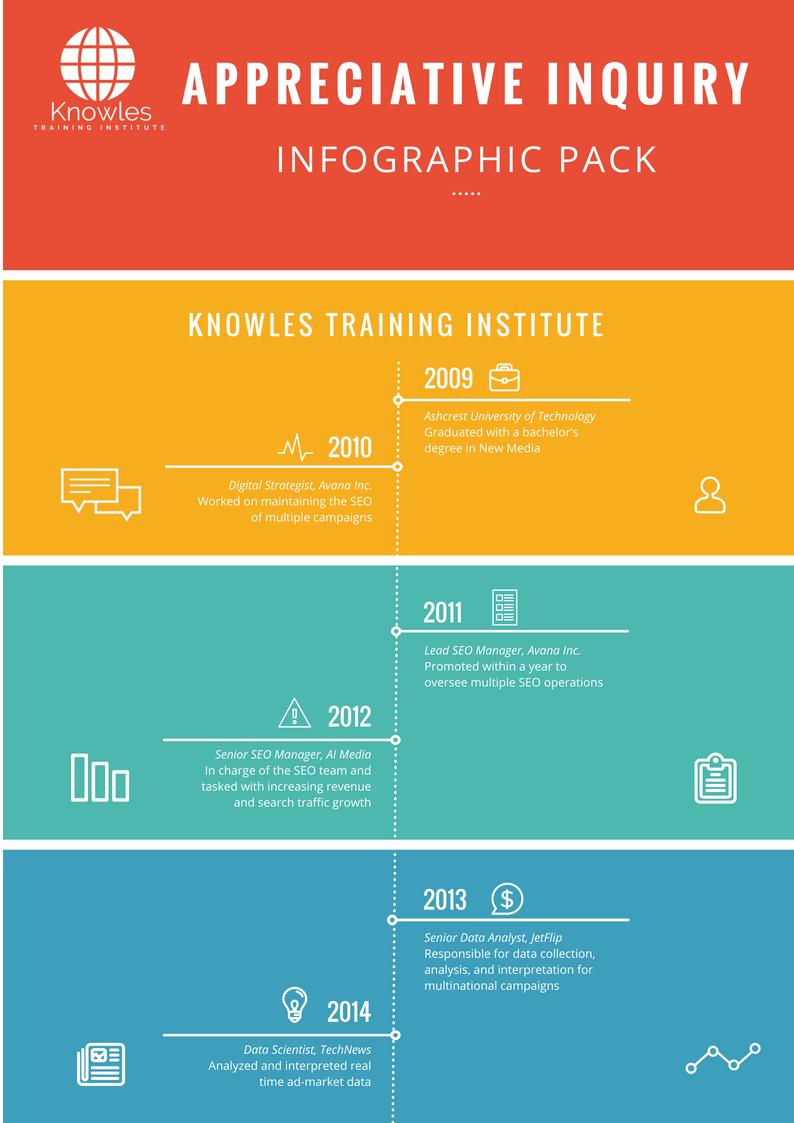 Knowles
TRAINING INSTITUTE

APPRECIATIVE INQUIRY

INFOGRAPHIC PACK

KNOWLES TRAINING INSTITUTE

2009
Ashcrest University of Technology
Graduated with a bachelor's degree in New Media

2010
Digital Strategist, Avana Inc.
Worked on maintaining the SEO of multiple campaigns

2011
Lead SEO Manager, Avana Inc.
Promoted within a year to oversee multiple SEO operations

2012
Senior SEO Manager, AI Media
In charge of the SEO team and tasked with increasing revenue and search traffic growth

2013
Senior Data Analyst, JetFlip
Responsible for data collection, analysis, and interpretation for multinational campaigns

2014
Data Scientist, TechNews
Analyzed and interpreted real time ad-market data