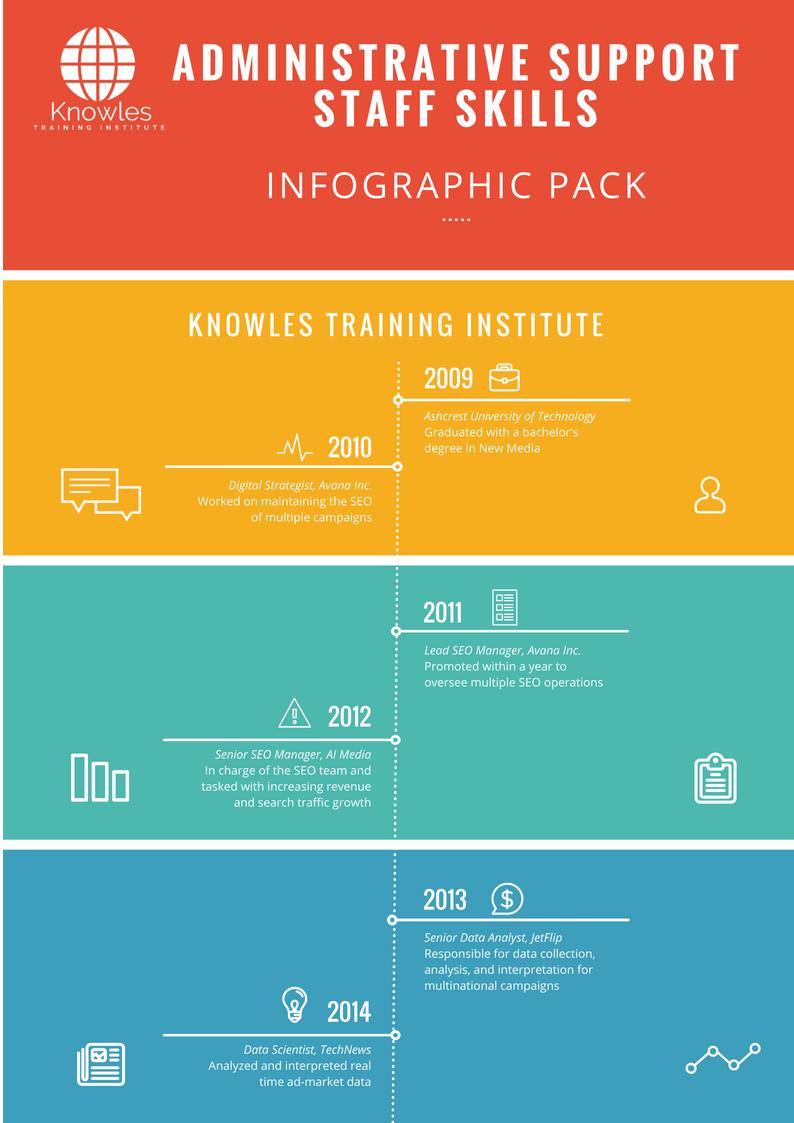 Knowles
TRAINING INSTITUTE

ADMINISTRATIVE SUPPORT STAFF SKILLS

INFOGRAPHIC PACK

KNOWLES TRAINING INSTITUTE

2009
Ashcrest University of Technology
Graduated with a bachelor's degree in New Media

2010
Digital Strategist, Avana Inc.
Worked on maintaining the SEO of multiple campaigns

2011
Lead SEO Manager, Avana Inc.
Promoted within a year to oversee multiple SEO operations

2012
Senior SEO Manager, AI Media
In charge of the SEO team and tasked with increasing revenue and search traffic growth

2013
Senior Data Analyst, JetFlip
Responsible for data collection, analysis, and interpretation for multinational campaigns

2014
Data Scientist, TechNews
Analyzed and interpreted real time ad-market data