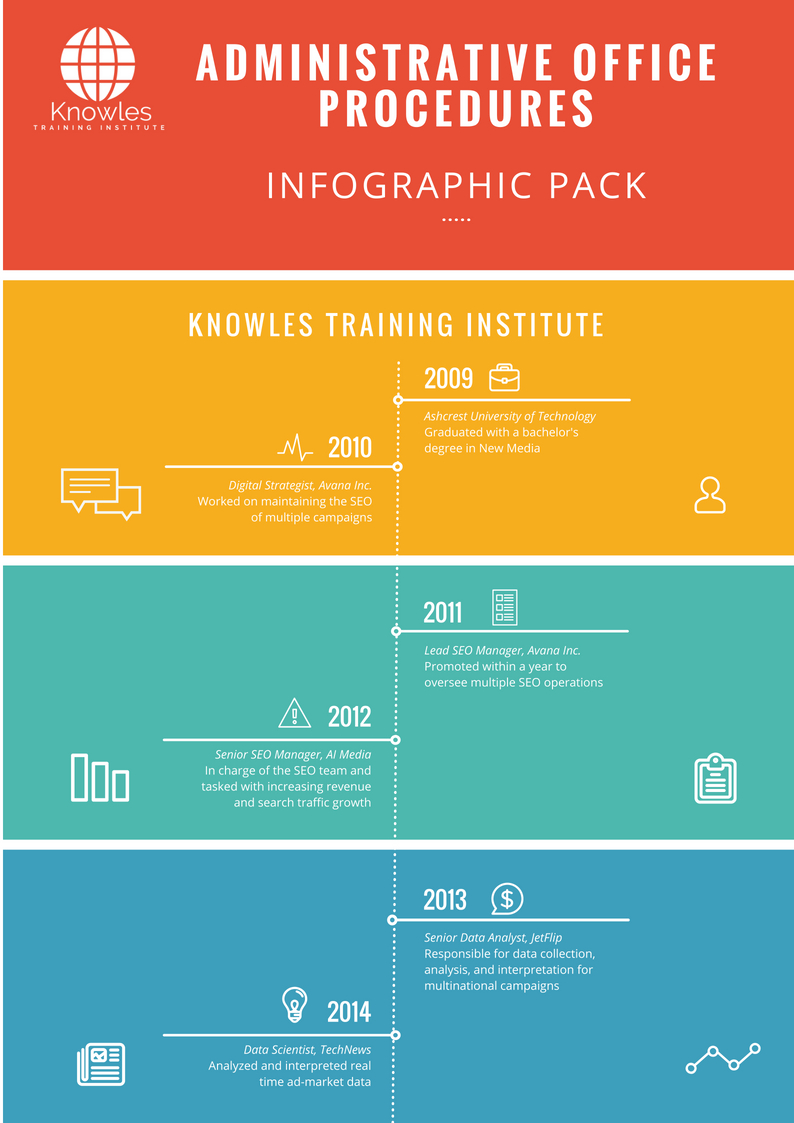 Knowles
TRAINING INSTITUTE

ADMINISTRATIVE OFFICE PROCEDURES

INFOGRAPHIC PACK

KNOWLES TRAINING INSTITUTE

2009
Ashcrest University of Technology
Graduated with a bachelor's degree in New Media

2010
Digital Strategist, Avana Inc.
Worked on maintaining the SEO of multiple campaigns

2011
Lead SEO Manager, Avana Inc.
Promoted within a year to oversee multiple SEO operations

2012
Senior SEO Manager, AI Media
In charge of the SEO team and tasked with increasing revenue and search traffic growth

2013
Senior Data Analyst, JetFlip
Responsible for data collection, analysis, and interpretation for multinational campaigns

2014
Data Scientist, TechNews
Analyzed and interpreted real time ad-market data