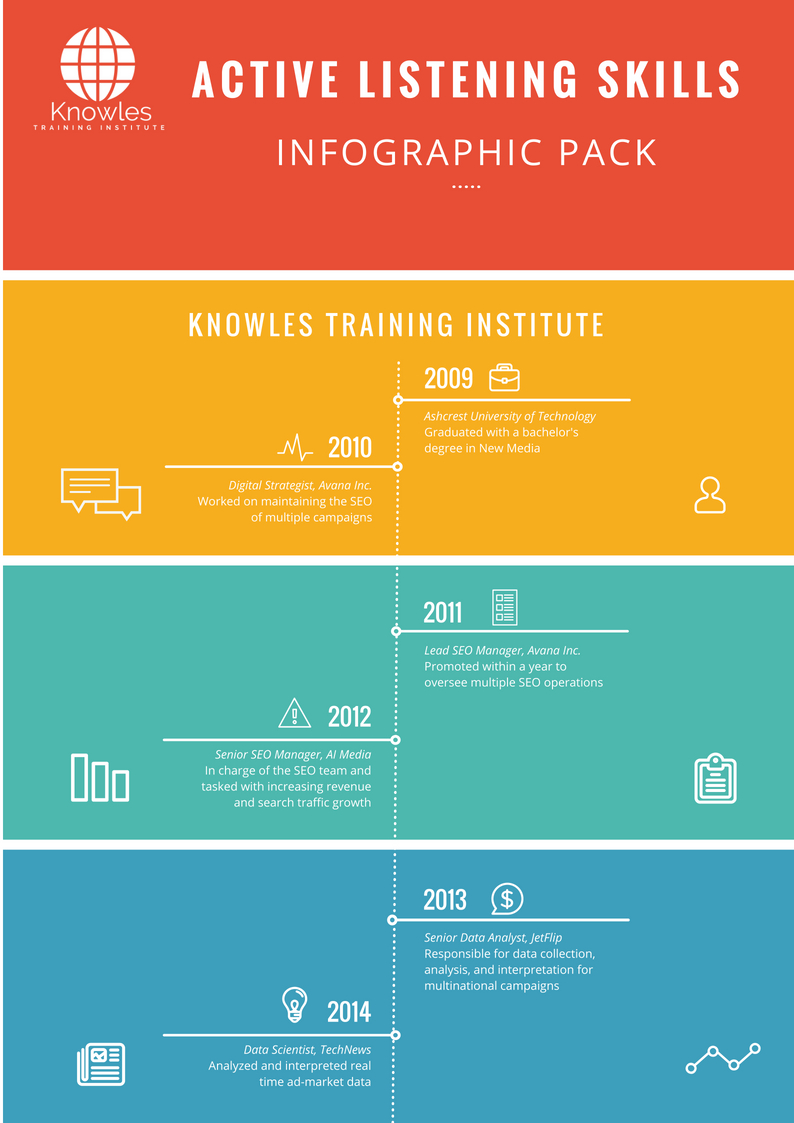 Knowles
TRAINING INSTITUTE

ACTIVE LISTENING SKILLS

INFOGRAPHIC PACK

KNOWLES TRAINING INSTITUTE

2009
Ashcrest University of Technology
Graduated with a bachelor's degree in New Media

2010
Digital Strategist, Avana Inc.
Worked on maintaining the SEO of multiple campaigns

2011
Lead SEO Manager, Avana Inc.
Promoted within a year to oversee multiple SEO operations

2012
Senior SEO Manager, AI Media
In charge of the SEO team and tasked with increasing revenue and search traffic growth

2013
Senior Data Analyst, JetFlip
Responsible for data collection, analysis, and interpretation for multinational campaigns

2014
Data Scientist, TechNews
Analyzed and interpreted real time ad-market data