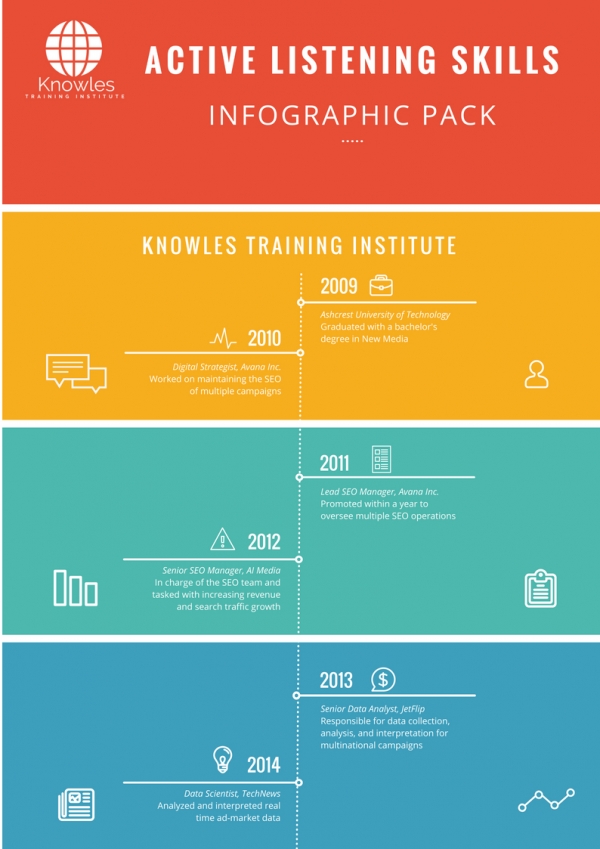 Knowles
TRAINING INSTITUTE

ACTIVE LISTENING SKILLS

INFOGRAPHIC PACK

KNOWLES TRAINING INSTITUTE

2009
Ashcrest University of Technology
Graduated with a bachelor's degree in New Media

2010
Digital Strategist, Avana Inc.
Worked on maintaining the SEO of multiple campaigns

2011
Lead SEO Manager, Avana Inc.
Promoted within a year to oversee multiple SEO operations

2012
Senior SEO Manager, AI Media
In charge of the SEO team and tasked with increasing revenue and search traffic growth

2013
Senior Data Analyst, JetFlip
Responsible for data collection, analysis, and interpretation for multinational campaigns

2014
Data Scientist, TechNews
Analyzed and interpreted real time ad-market data