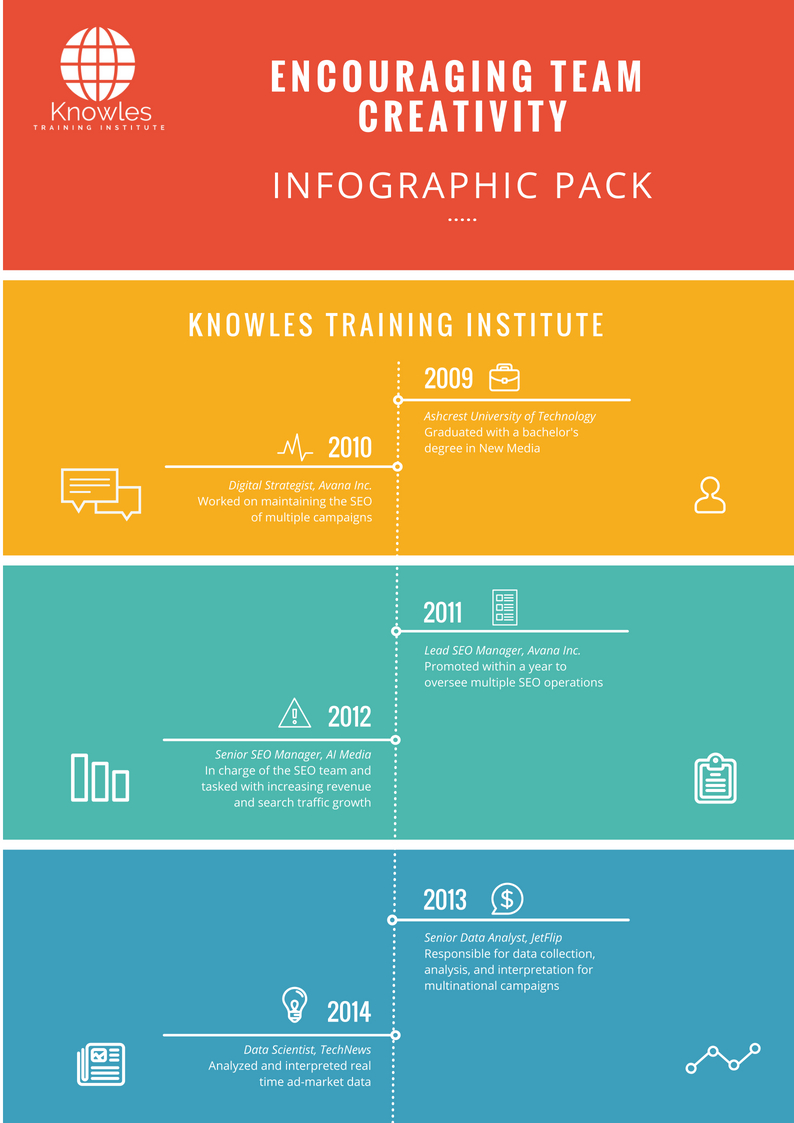 Knowles
TRAINING INSTITUTE

ENCOURAGING TEAM CREATIVITY

INFOGRAPHIC PACK

KNOWLES TRAINING INSTITUTE

2009
Ashcrest University of Technology
Graduated with a bachelor's degree in New Media

2010
Digital Strategist, Avana Inc.
Worked on maintaining the SEO of multiple campaigns

2011
Lead SEO Manager, Avana Inc.
Promoted within a year to oversee multiple SEO operations

2012
Senior SEO Manager, AI Media
In charge of the SEO team and tasked with increasing revenue and search traffic growth

2013
Senior Data Analyst, JetFlip
Responsible for data collection, analysis, and interpretation for multinational campaigns

2014
Data Scientist, TechNews
Analyzed and interpreted real time ad-market data