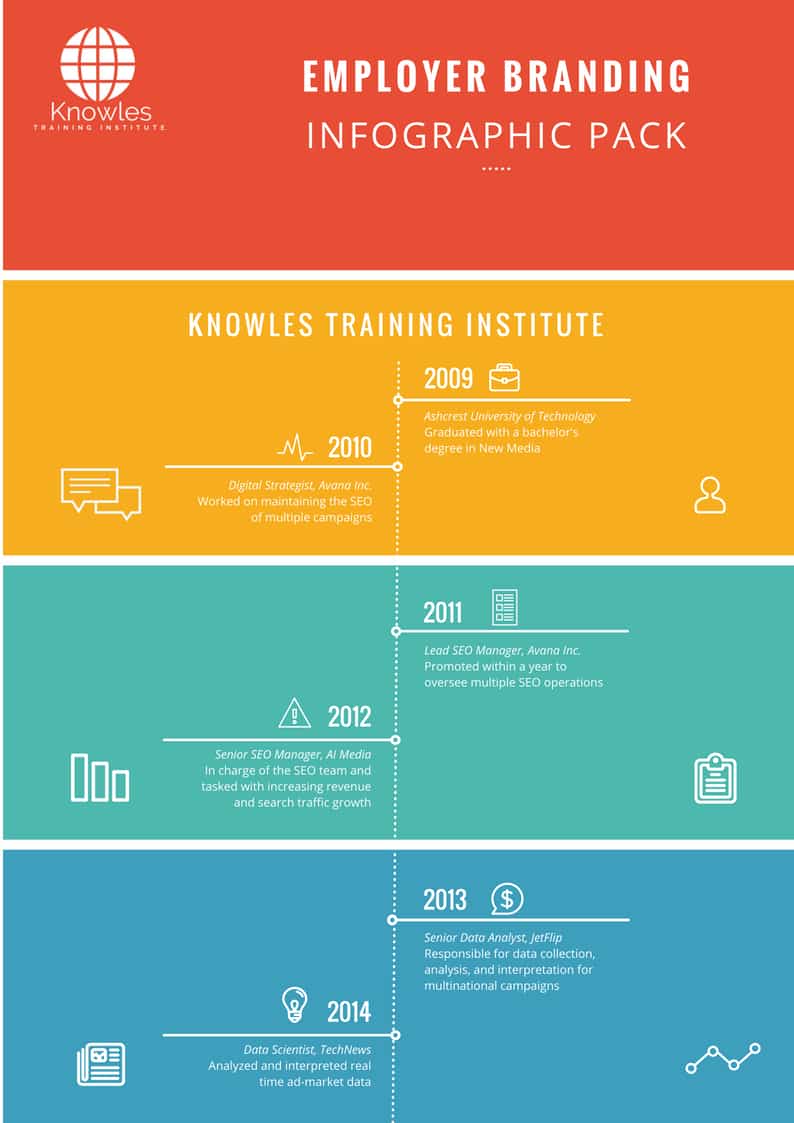 Knowles
TRAINING INSTITUTE

EMPLOYER BRANDING
INFOGRAPHIC PACK

KNOWLES TRAINING INSTITUTE

2009
Ashcrest University of Technology
Graduated with a bachelor's degree in New Media

2010
Digital Strategist, Avana Inc.
Worked on maintaining the SEO of multiple campaigns

2011
Lead SEO Manager, Avana Inc.
Promoted within a year to oversee multiple SEO operations

2012
Senior SEO Manager, AI Media
In charge of the SEO team and tasked with increasing revenue and search traffic growth

2013
Senior Data Analyst, JetFlip
Responsible for data collection, analysis, and interpretation for multinational campaigns

2014
Data Scientist, TechNews
Analyzed and interpreted real time ad-market data