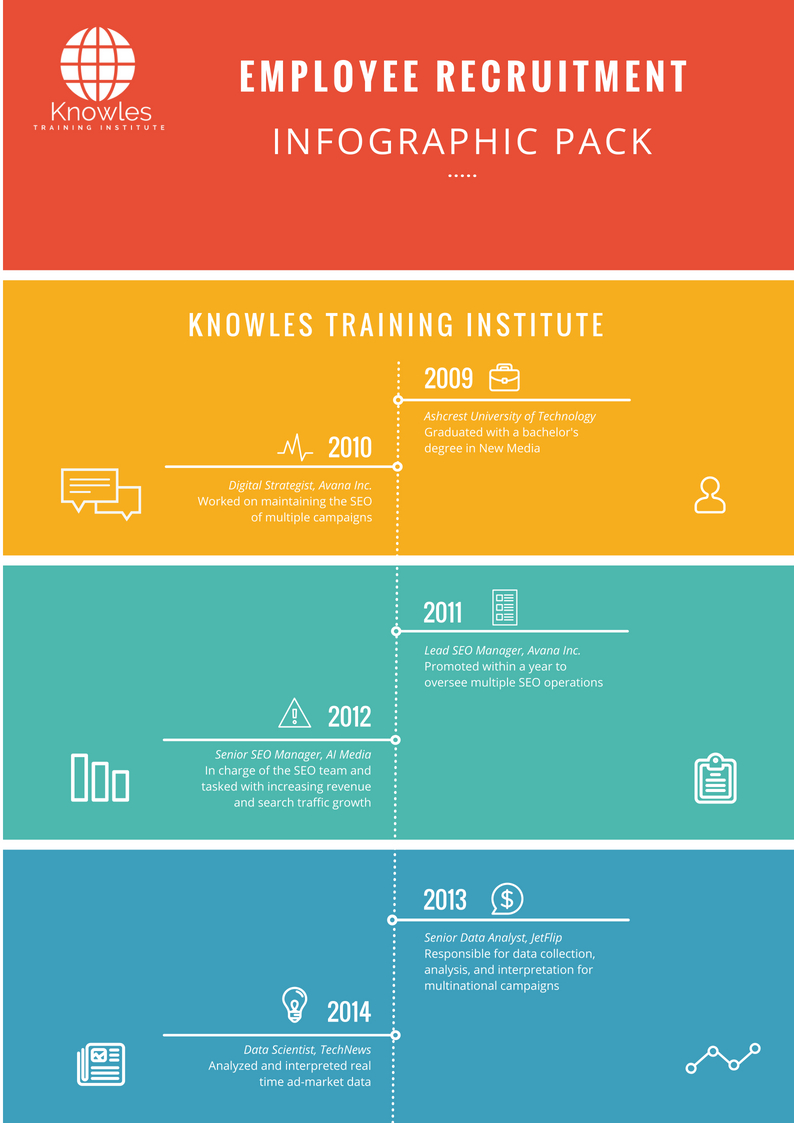 Knowles
TRAINING INSTITUTE

EMPLOYEE RECRUITMENT

INFOGRAPHIC PACK

KNOWLES TRAINING INSTITUTE

2009

Ashcrest University of Technology
Graduated with a bachelor's degree in New Media

2010

Digital Strategist, Avana Inc.
Worked on maintaining the SEO of multiple campaigns

2011

Lead SEO Manager, Avana Inc.
Promoted within a year to oversee multiple SEO operations

2012

Senior SEO Manager, AI Media
In charge of the SEO team and tasked with increasing revenue and search traffic growth

2013

Senior Data Analyst, JetFlip
Responsible for data collection, analysis, and interpretation for multinational campaigns

2014

Data Scientist, TechNews
Analyzed and interpreted real time ad-market data