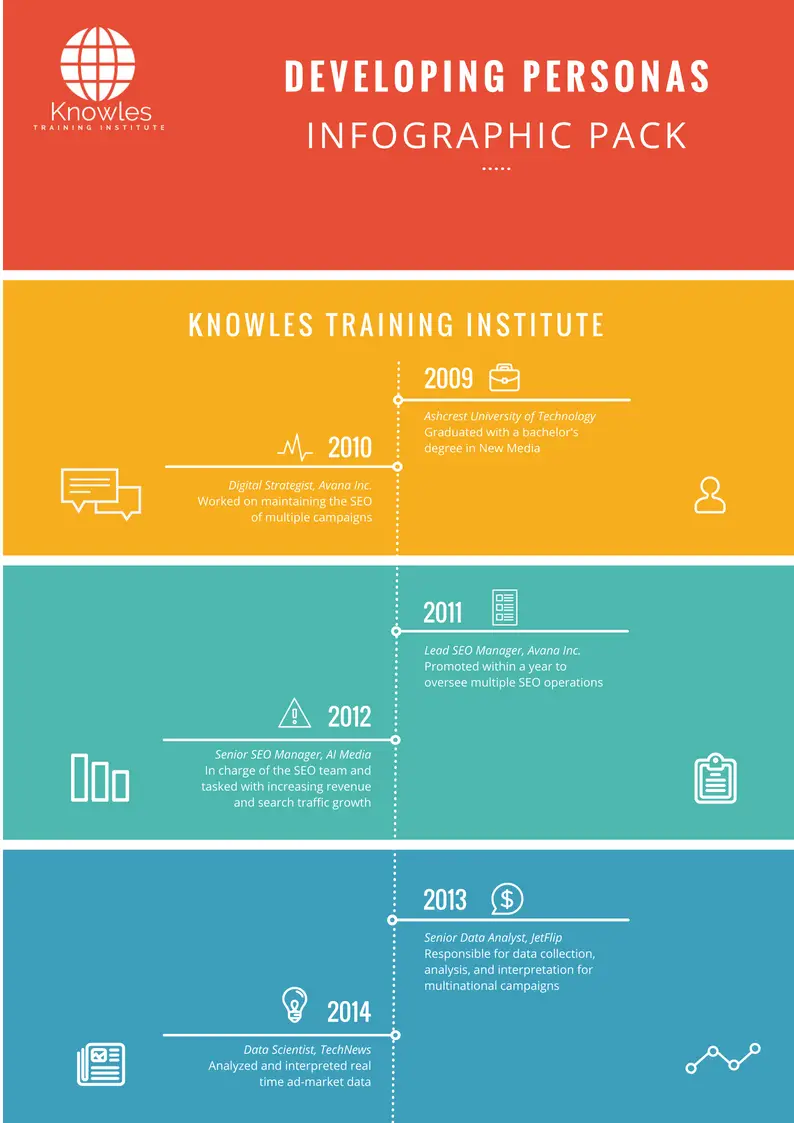 Knowles
TRAINING INSTITUTE

DEVELOPING PERSONAS
INFOGRAPHIC PACK

KNOWLES TRAINING INSTITUTE

2009
Ashcrest University of Technology
Graduated with a bachelor's degree in New Media

2010
Digital Strategist, Avana Inc.
Worked on maintaining the SEO of multiple campaigns

2011
Lead SEO Manager, Avana Inc.
Promoted within a year to oversee multiple SEO operations

2012
Senior SEO Manager, AI Media
In charge of the SEO team and tasked with increasing revenue and search traffic growth

2013
Senior Data Analyst, JetFlip
Responsible for data collection, analysis, and interpretation for multinational campaigns

2014
Data Scientist, TechNews
Analyzed and interpreted real time ad-market data