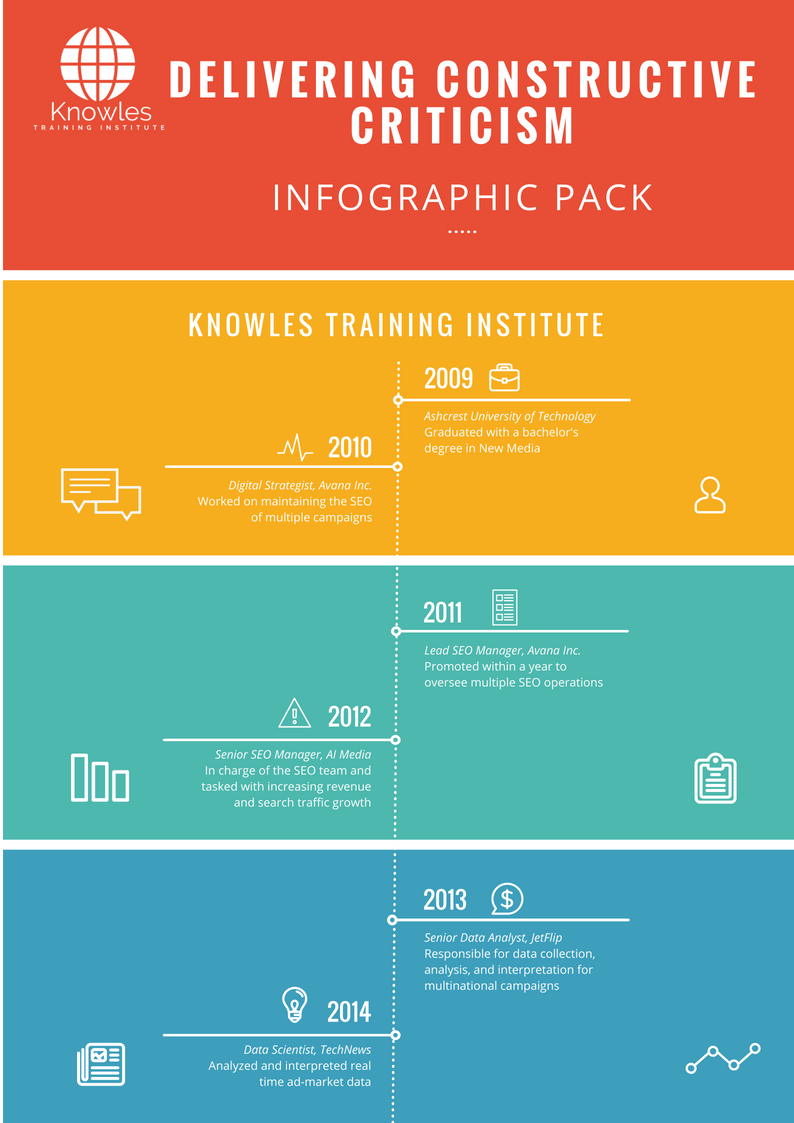 Knowles
TRAINING INSTITUTE

DELIVERING CONSTRUCTIVE CRITICISM

INFOGRAPHIC PACK

KNOWLES TRAINING INSTITUTE

2009
Ashcrest University of Technology
Graduated with a bachelor's degree in New Media

2010
Digital Strategist, Avana Inc.
Worked on maintaining the SEO of multiple campaigns

2011
Lead SEO Manager, Avana Inc.
Promoted within a year to oversee multiple SEO operations

2012
Senior SEO Manager, AI Media
In charge of the SEO team and tasked with increasing revenue and search traffic growth

2013
Senior Data Analyst, JetFlip
Responsible for data collection, analysis, and interpretation for multinational campaigns

2014
Data Scientist, TechNews
Analyzed and interpreted real time ad-market data