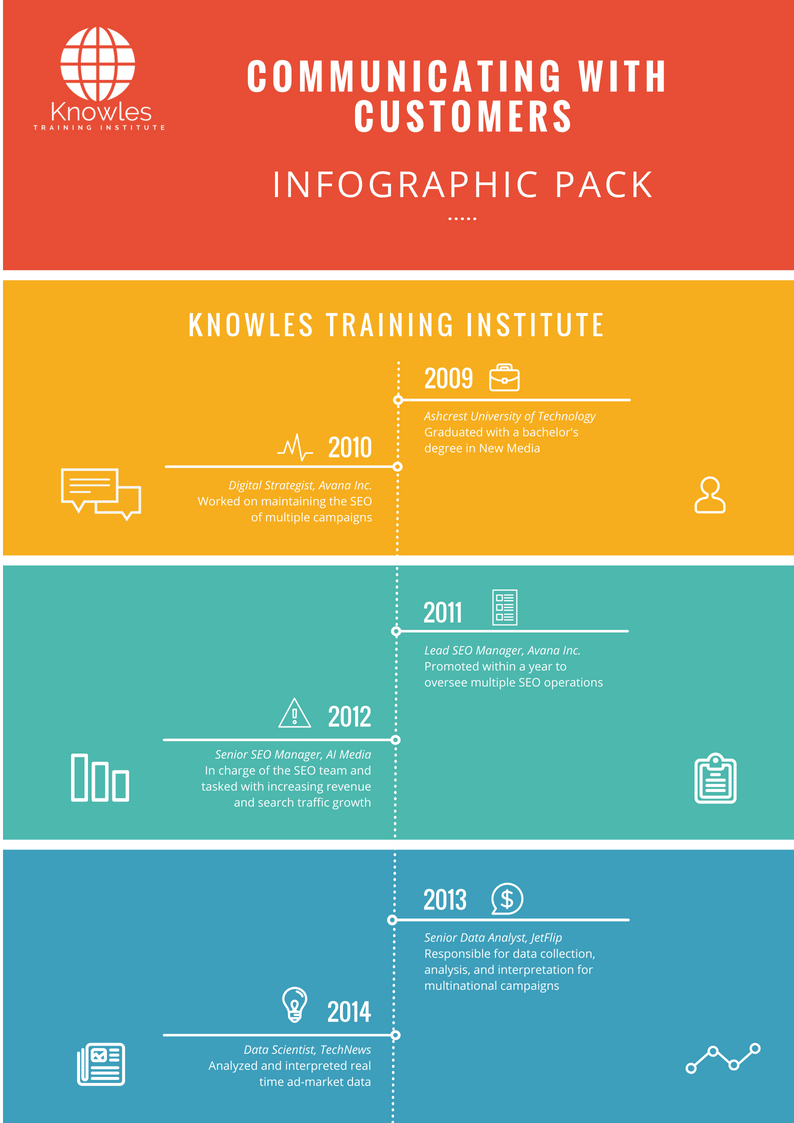 Knowles
TRAINING INSTITUTE

COMMUNICATING WITH CUSTOMERS

INFOGRAPHIC PACK

KNOWLES TRAINING INSTITUTE

2009
Ashcrest University of Technology
Graduated with a bachelor's degree in New Media

2010
Digital Strategist, Avana Inc.
Worked on maintaining the SEO of multiple campaigns

2011
Lead SEO Manager, Avana Inc.
Promoted within a year to oversee multiple SEO operations

2012
Senior SEO Manager, AI Media
In charge of the SEO team and tasked with increasing revenue and search traffic growth

2013
Senior Data Analyst, JetFlip
Responsible for data collection, analysis, and interpretation for multinational campaigns

2014
Data Scientist, TechNews
Analyzed and interpreted real time ad-market data